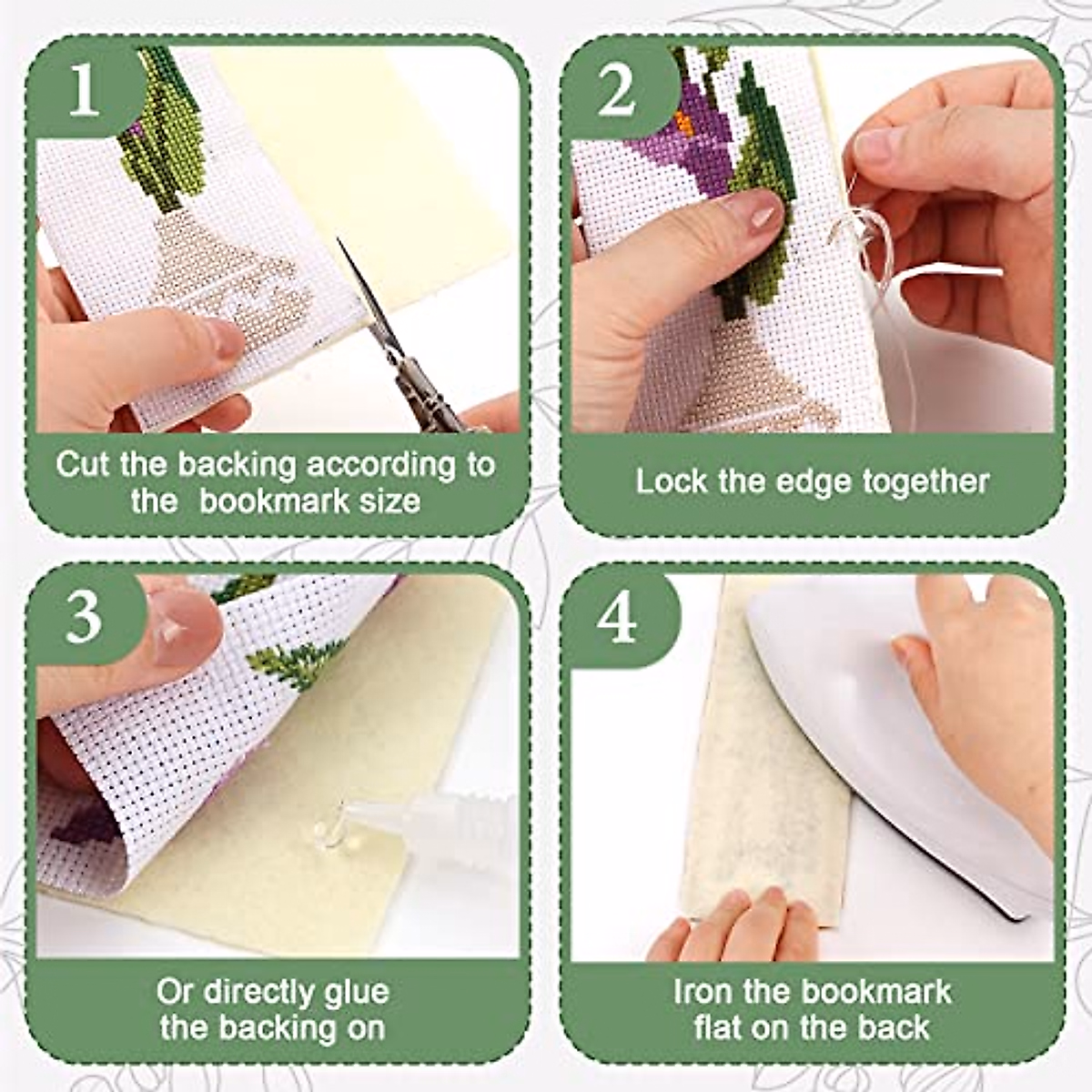 1

Cut the backing according to the bookmark size

2

Lock the edge together

3

Or directly glue the backing on

4

Iron the bookmark flat on the back