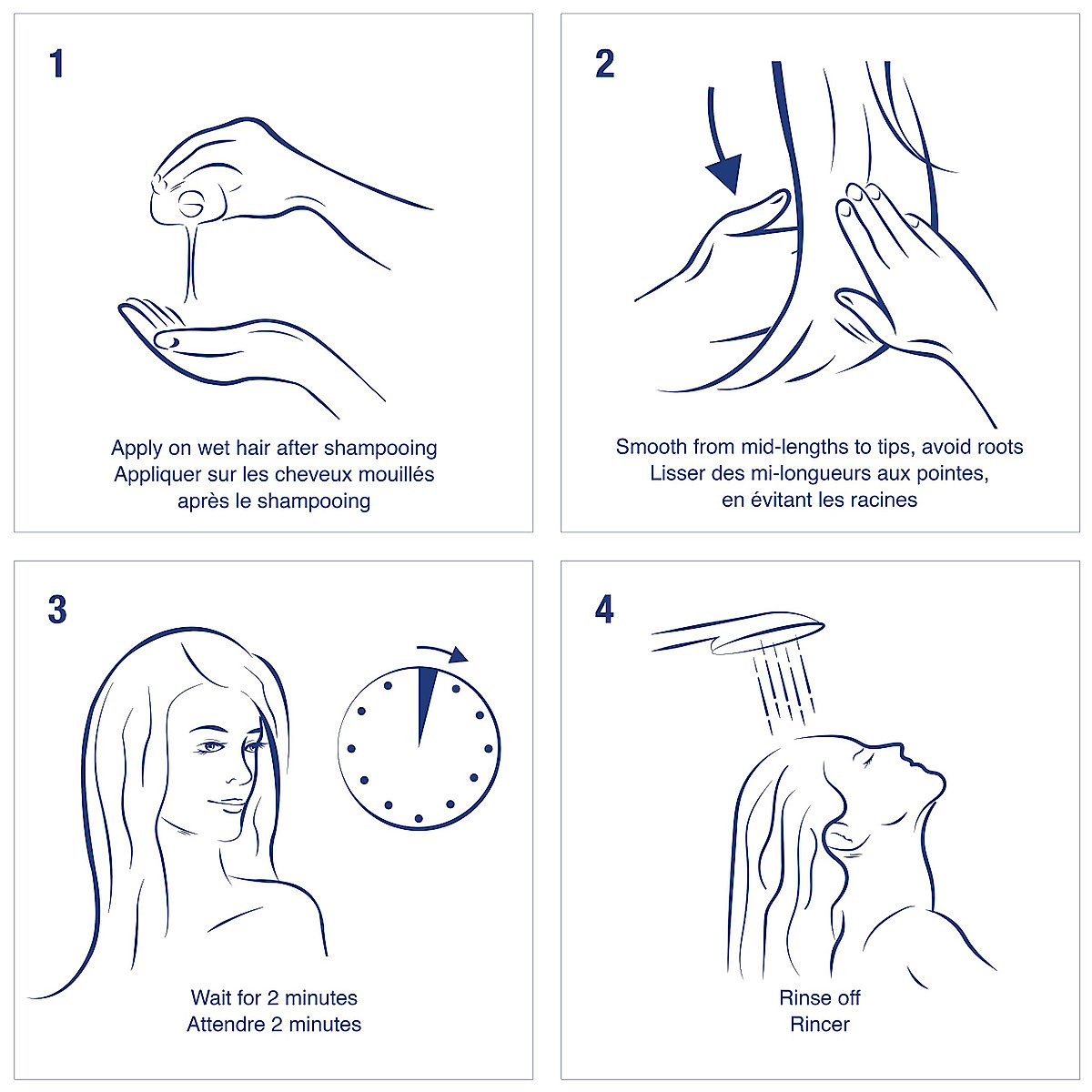 1

Apply on wet hair after shampooing
Appliquer sur les cheveux mouillés après le shampooing

2

Smooth from mid-lengths to tips, avoid roots
Lisser des mi-longueurs aux pointes, en évitant les racines

3

Wait for 2 minutes
Attendre 2 minutes

4

Rinse off
Rincer