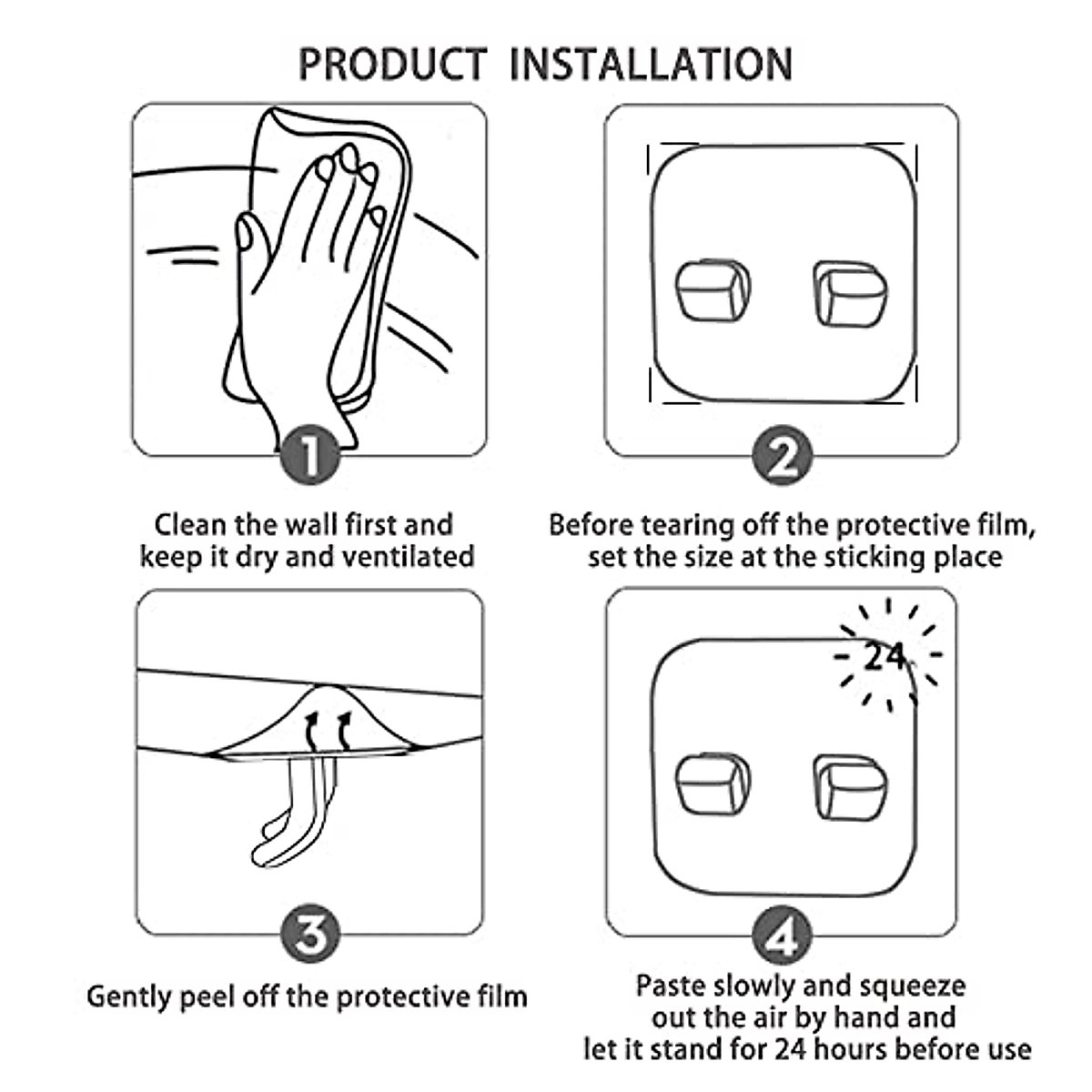 PRODUCT INSTALLATION

1

Clean the wall first and keep it dry and ventilated

2

Before tearing off the protective film, set the size at the sticking place

3

Gently peel off the protective film

24

4

Paste slowly and squeeze out the air by hand and let it stand for 24 hours before use