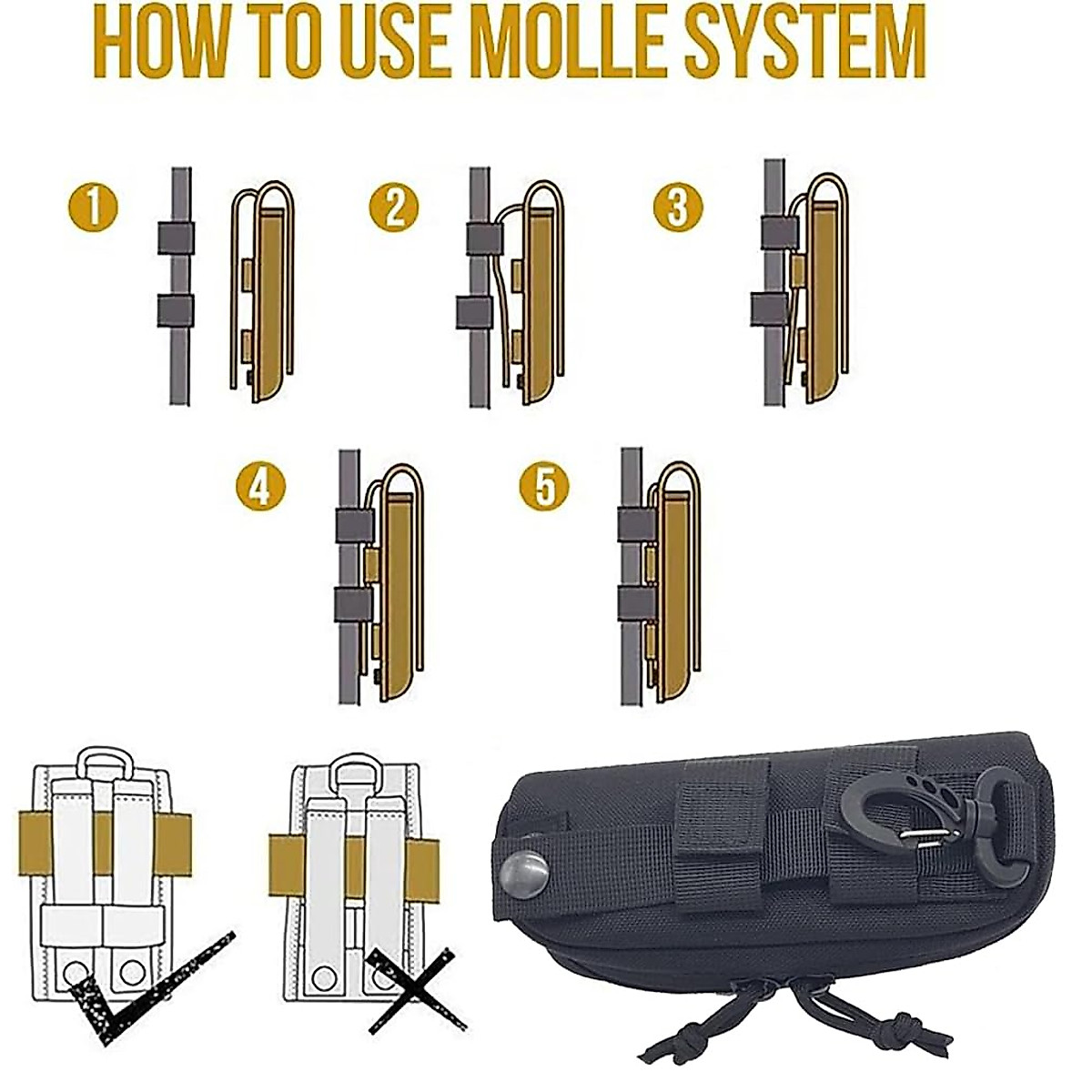 HOW TO USE MOLLE SYSTEM

1

2

3

4

5