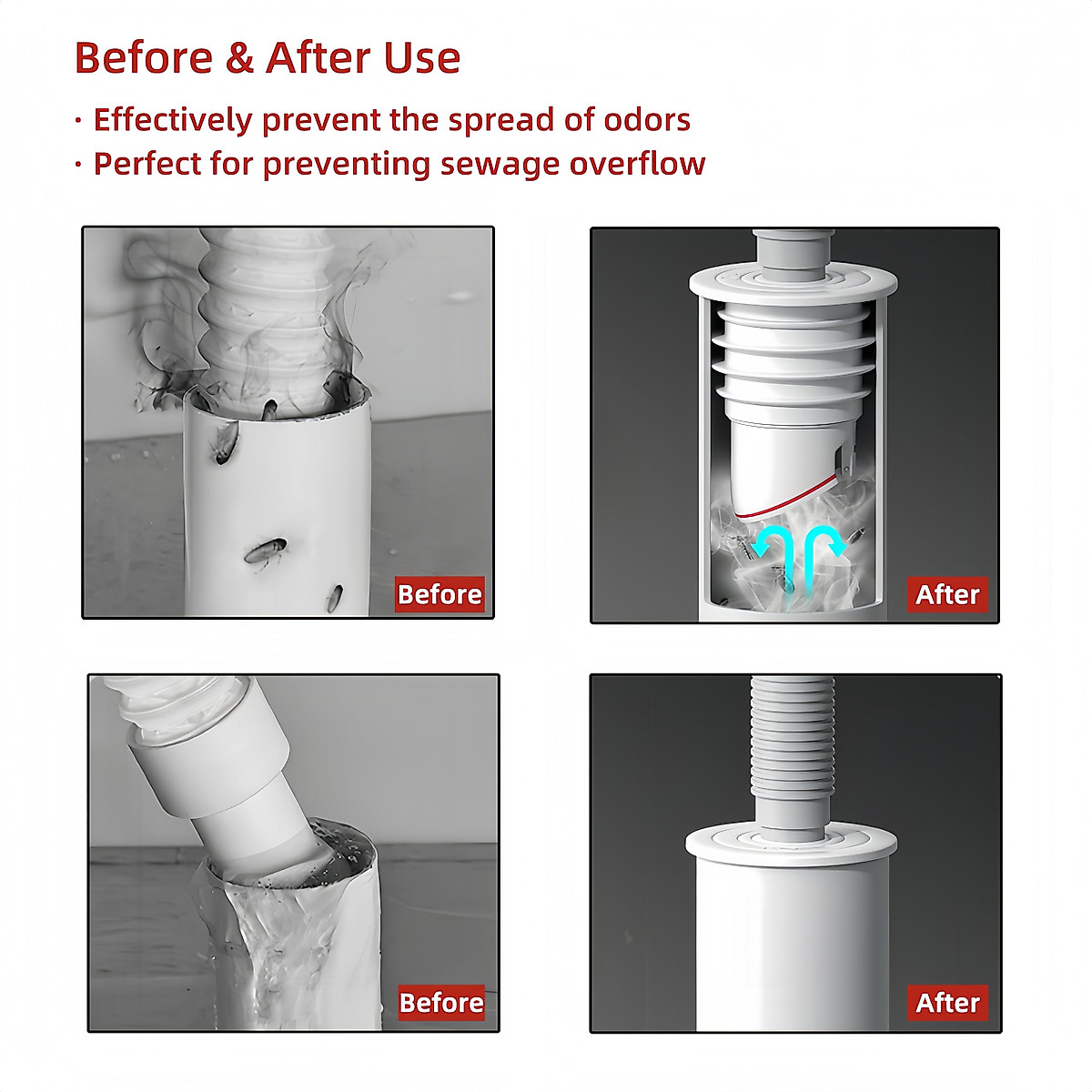 Before & After Use

· Effectively prevent the spread of odors
· Perfect for preventing sewage overflow

Before

After

Before

After