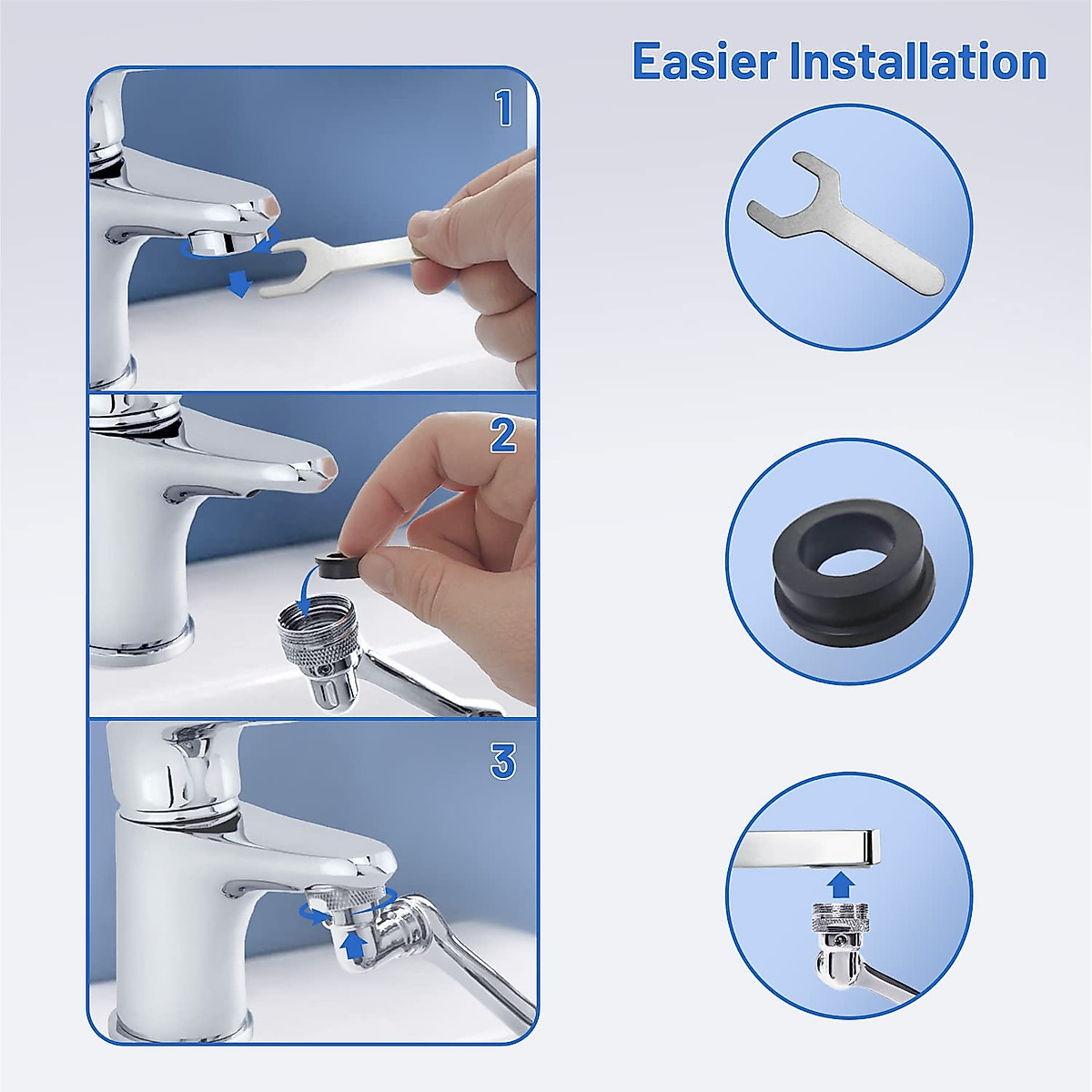 Easier Installation

1

2

3