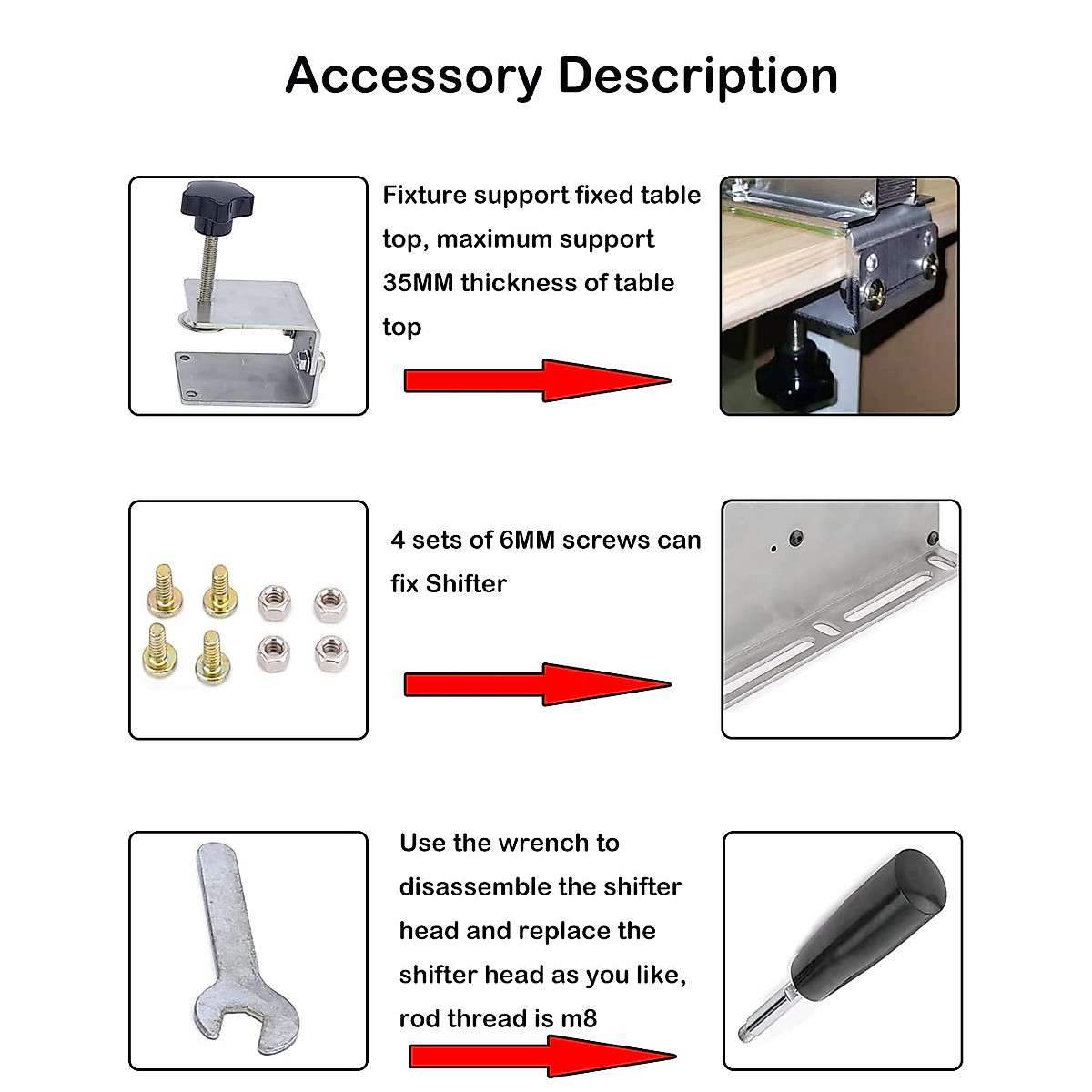 Accessory Description

Fixture support fixed table top, maximum support 35MM thickness of table top

4 sets of 6MM screws can fix Shifter

Use the wrench to disassemble the shifter head and replace the shifter head as you like, rod thread is m8