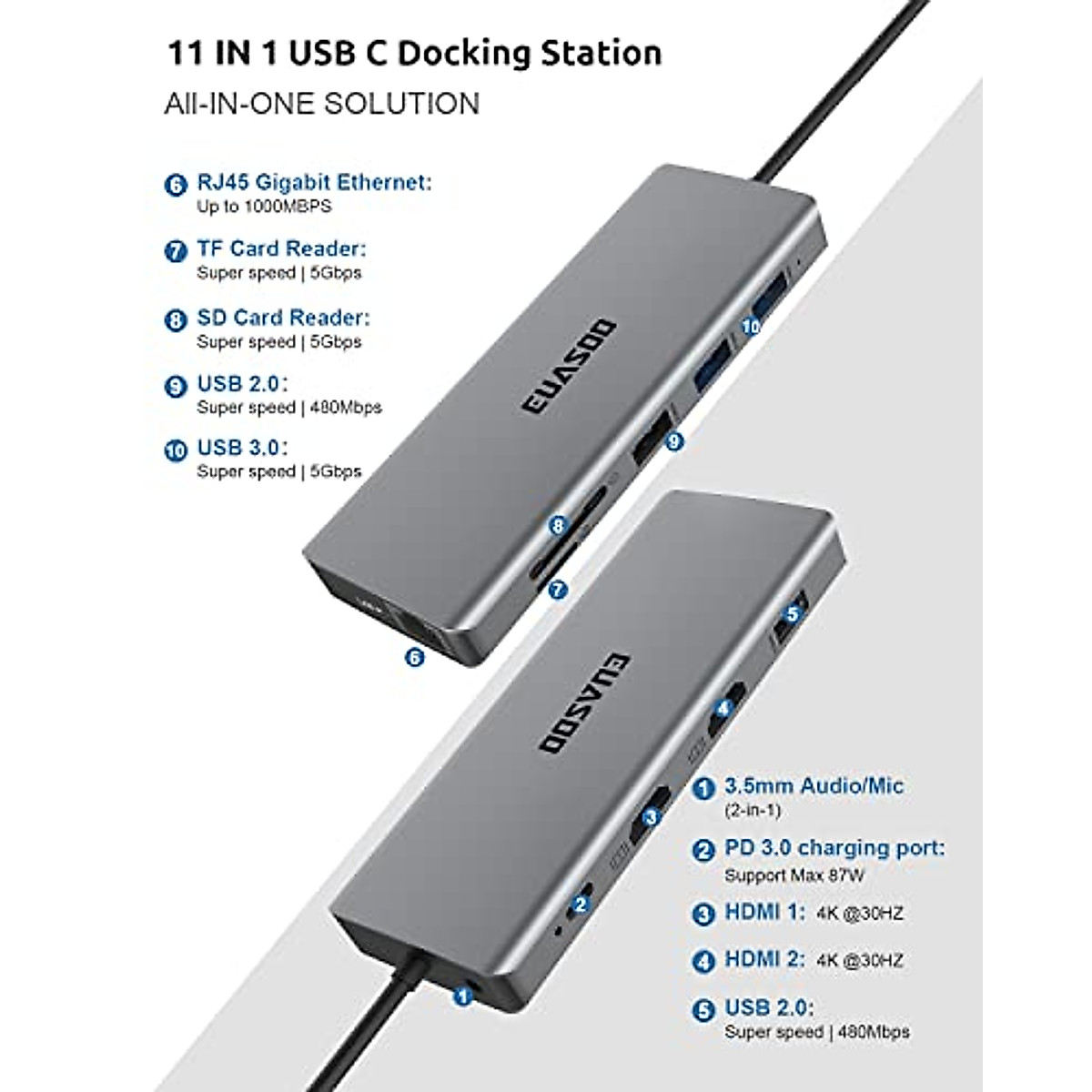 11 IN 1 USB C Docking Station
All-IN-ONE SOLUTION

6 RJ45 Gigabit Ethernet:
Up to 1000MBPS

7 TF Card Reader:
Super speed | 5Gbps

8 SD Card Reader:
Super speed | 5Gbps

9 USB 2.0:
Super speed | 480Mbps

10 USB 3.0:
Super speed | 5Gbps

EUASOO

10

9

8

7

6

EUASOO

5

4

3

2

1

1 3.5mm Audio/Mic
(2-in-1)

2 PD 3.0 charging port:
Support Max 87W

3 HDMI 1: 4K @30HZ

4 HDMI 2: 4K @30HZ

5 USB 2.0:
Super speed | 480Mbps