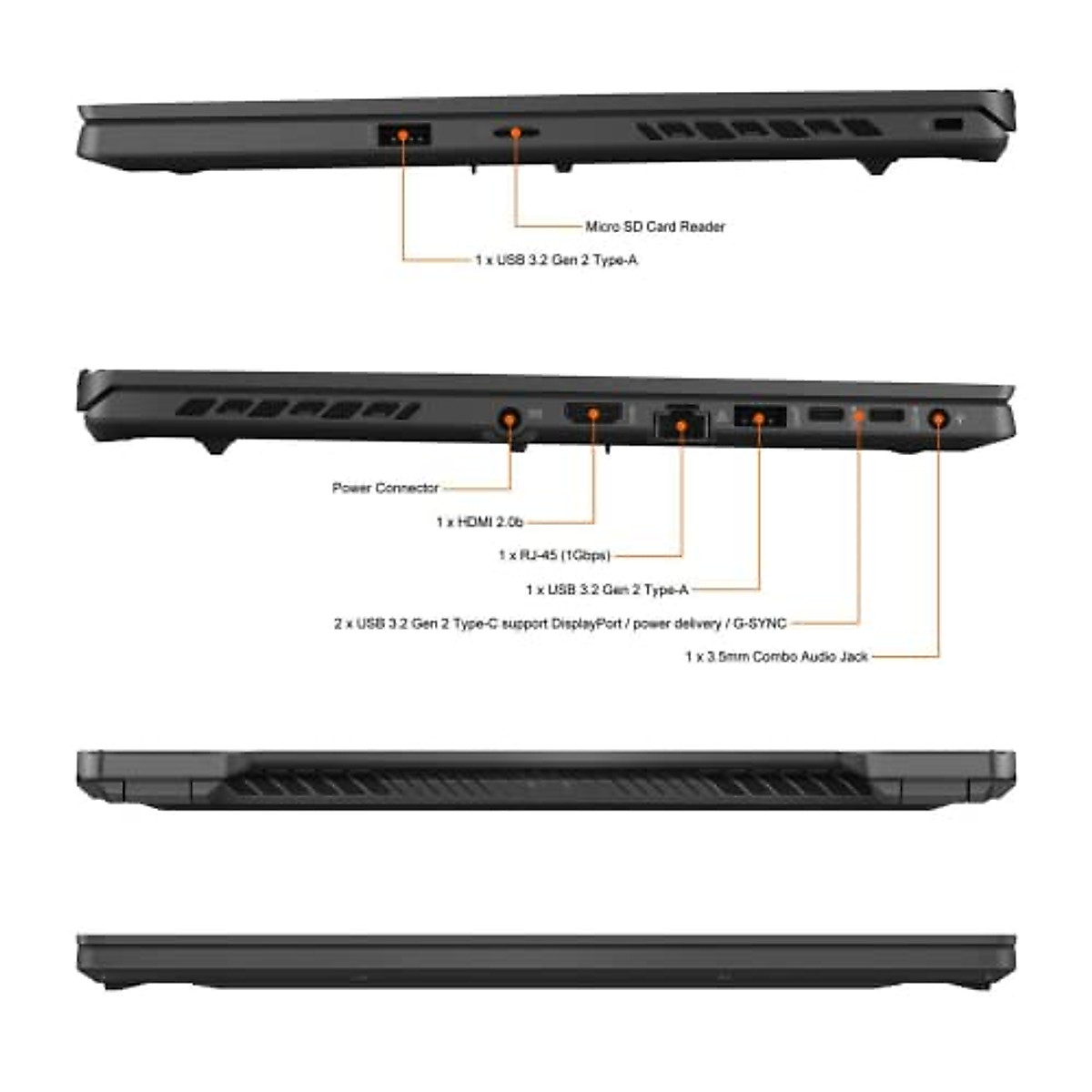 Micro SD Card Reader

1 x USB 3.2 Gen 2 Type-A

Power Connector

1 x HDMI 2.0b

1 x RJ-45 (1Gbps)

1 x USB 3.2 Gen 2 Type-A

2 x USB 3.2 Gen 2 Type-C support DisplayPort / power delivery / G-SYNC

1 x 3.5mm Combo Audio Jack