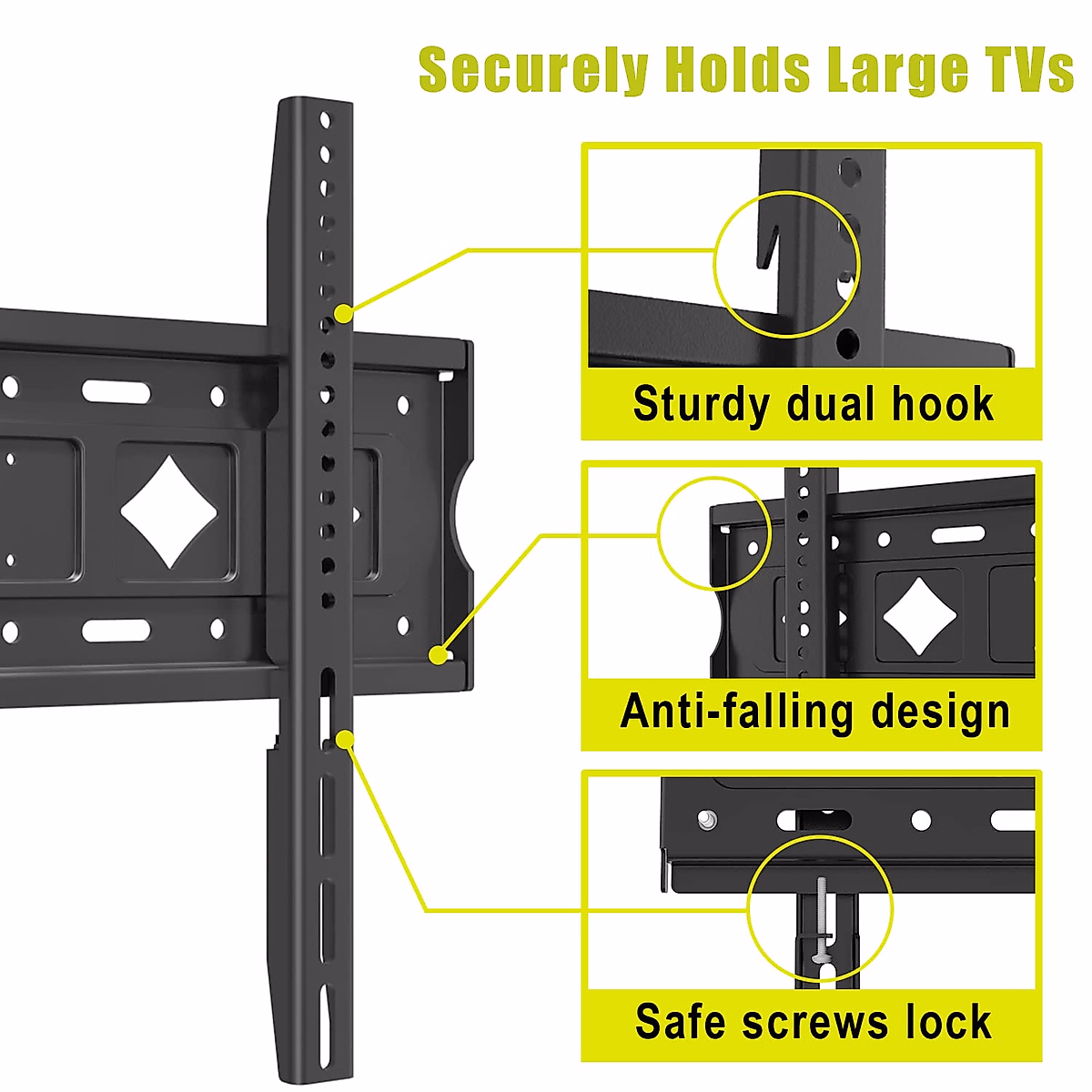 Securely Holds Large TVs

Sturdy dual hook

Anti-falling design

Safe screws lock