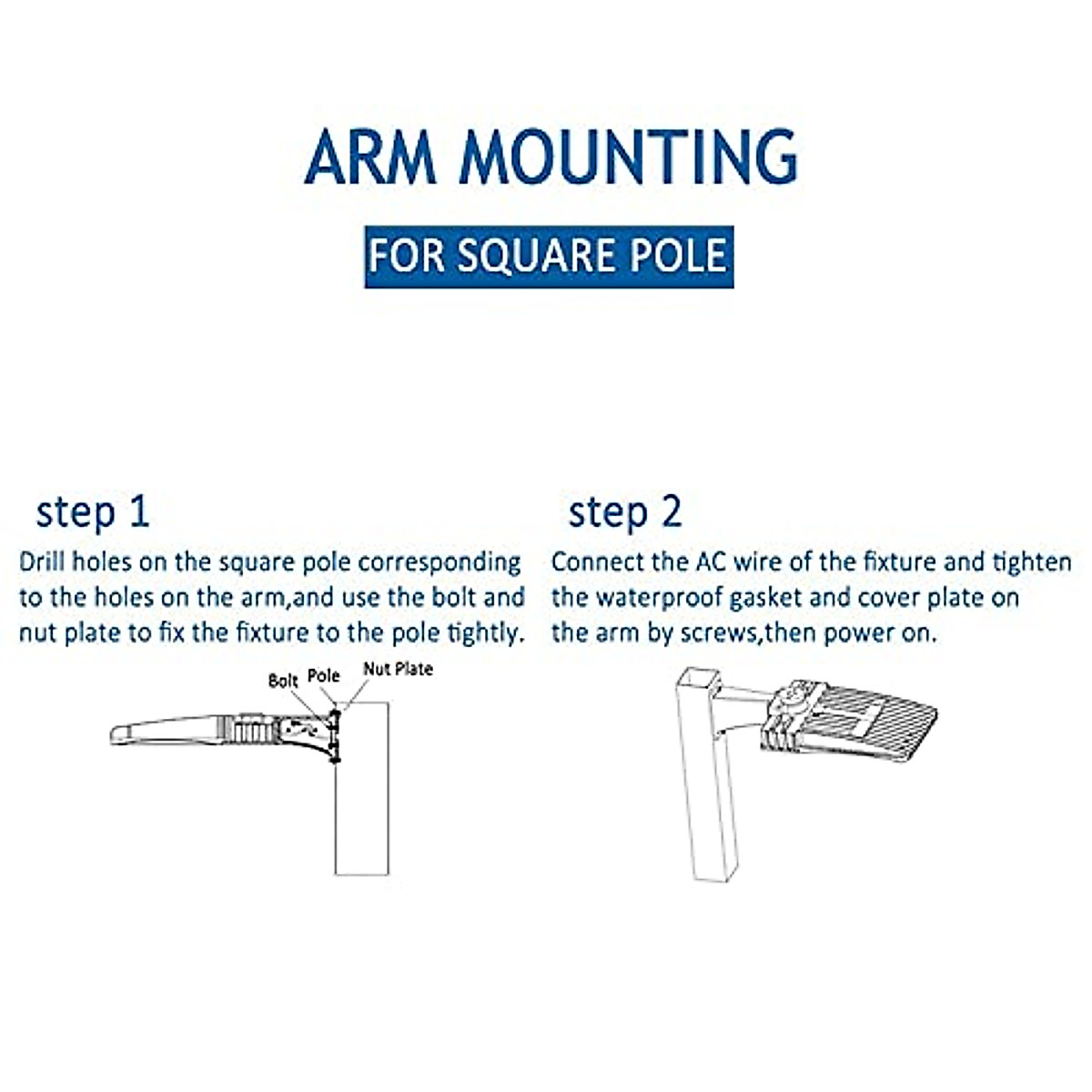 ARM MOUNTING

FOR SQUARE POLE

step 1

Drill holes on the square pole corresponding to the holes on the arm,and use the bolt and nut plate to fix the fixture to the pole tightly.

Bolt
Pole
Nut Plate

step 2

Connect the AC wire of the fixture and tighten the waterproof gasket and cover plate on the arm by screws,then power on.