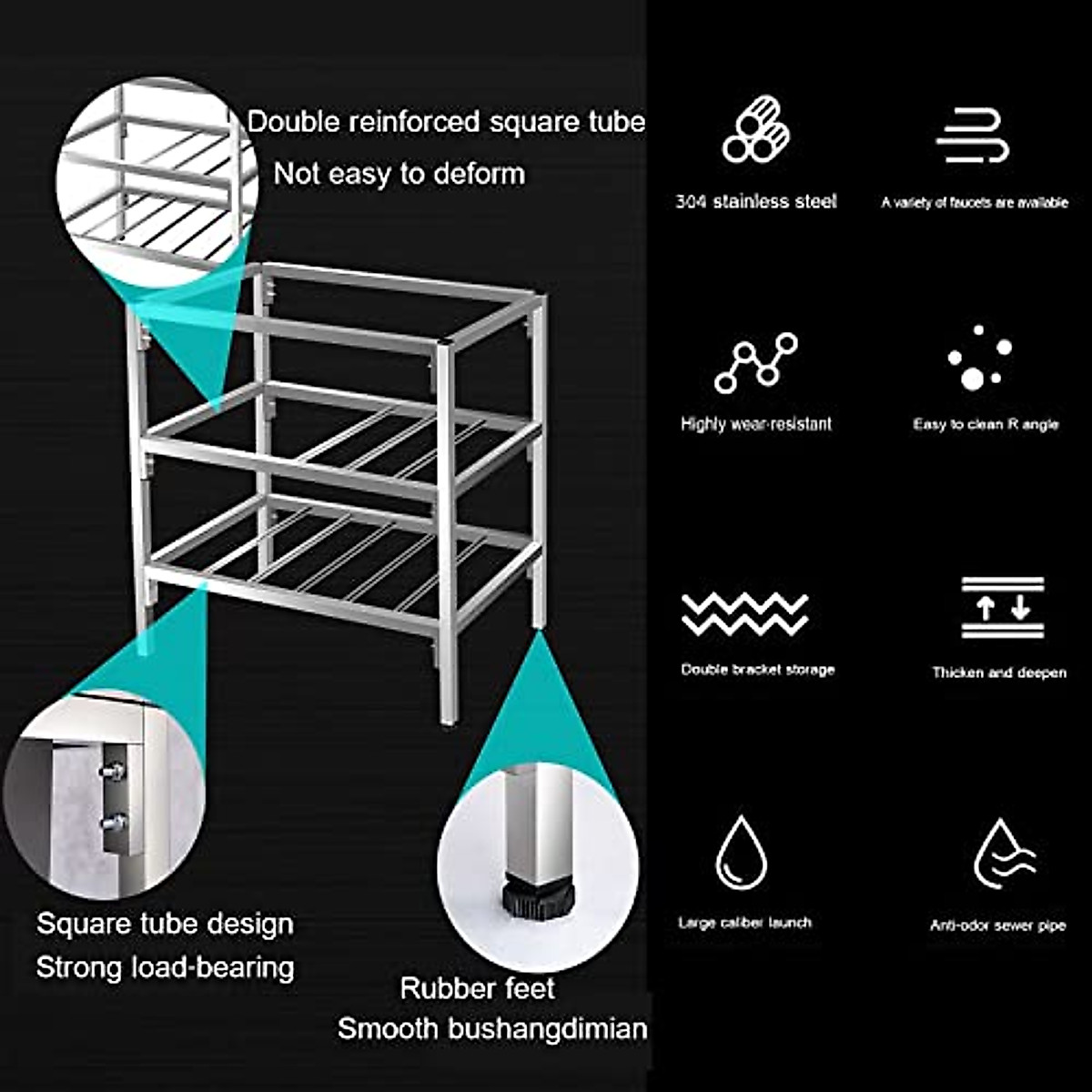 Double reinforced square tube
Not easy to deform

Square tube design
Strong load-bearing

Rubber feet
Smooth bushangdimian

304 stainless steel

A variety of faucets are available

Highly wear-resistant

Easy to clean R angle

Double bracket storage

Thicken and deepen

Large caliber launch

Anti-odor sewer pipe