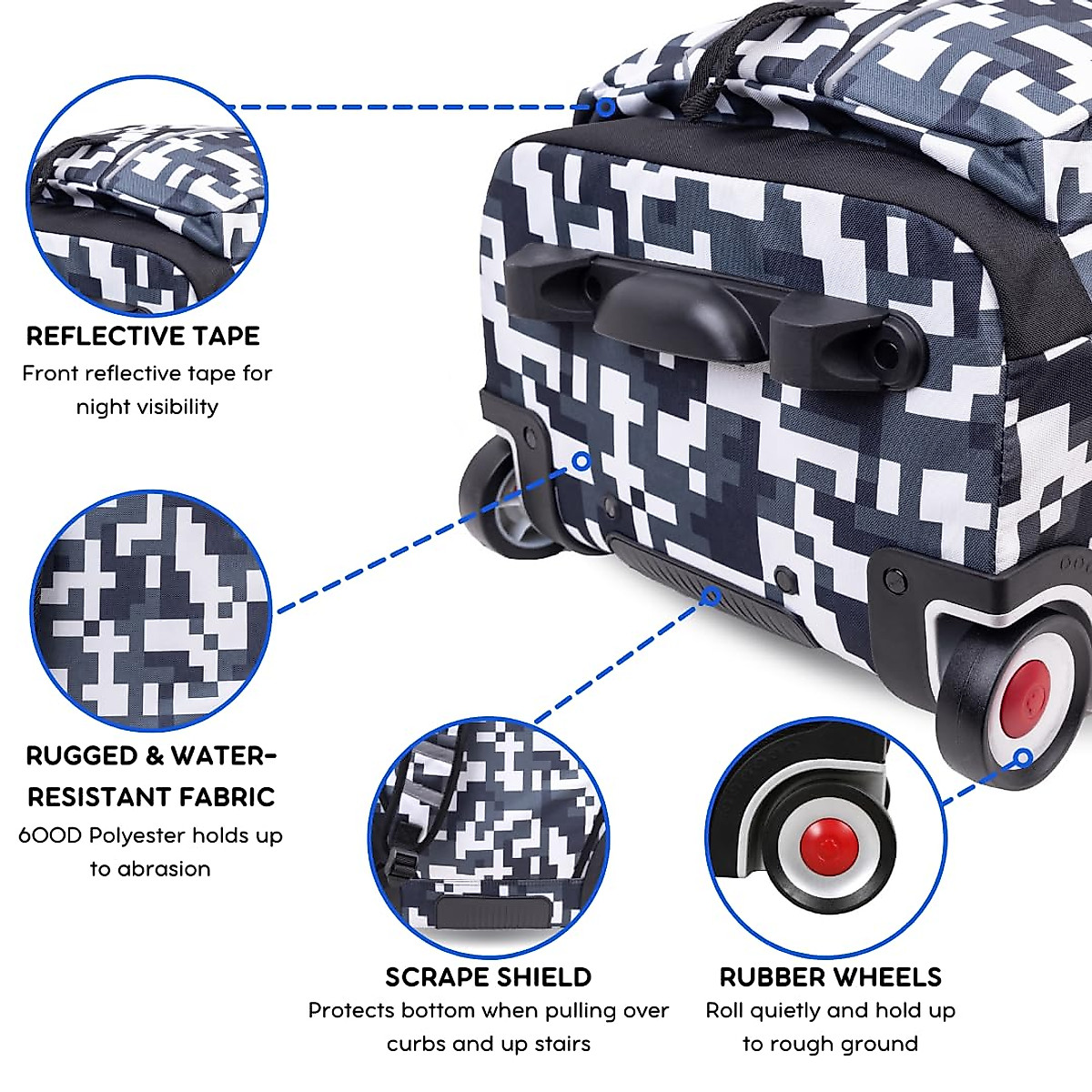 REFLECTIVE TAPE
Front reflective tape for night visibility

RUGGED & WATER-RESISTANT FABRIC
600D Polyester holds up to abrasion

SCRAPE SHIELD
Protects bottom when pulling over curbs and up stairs

RUBBER WHEELS
Roll quietly and hold up to rough ground