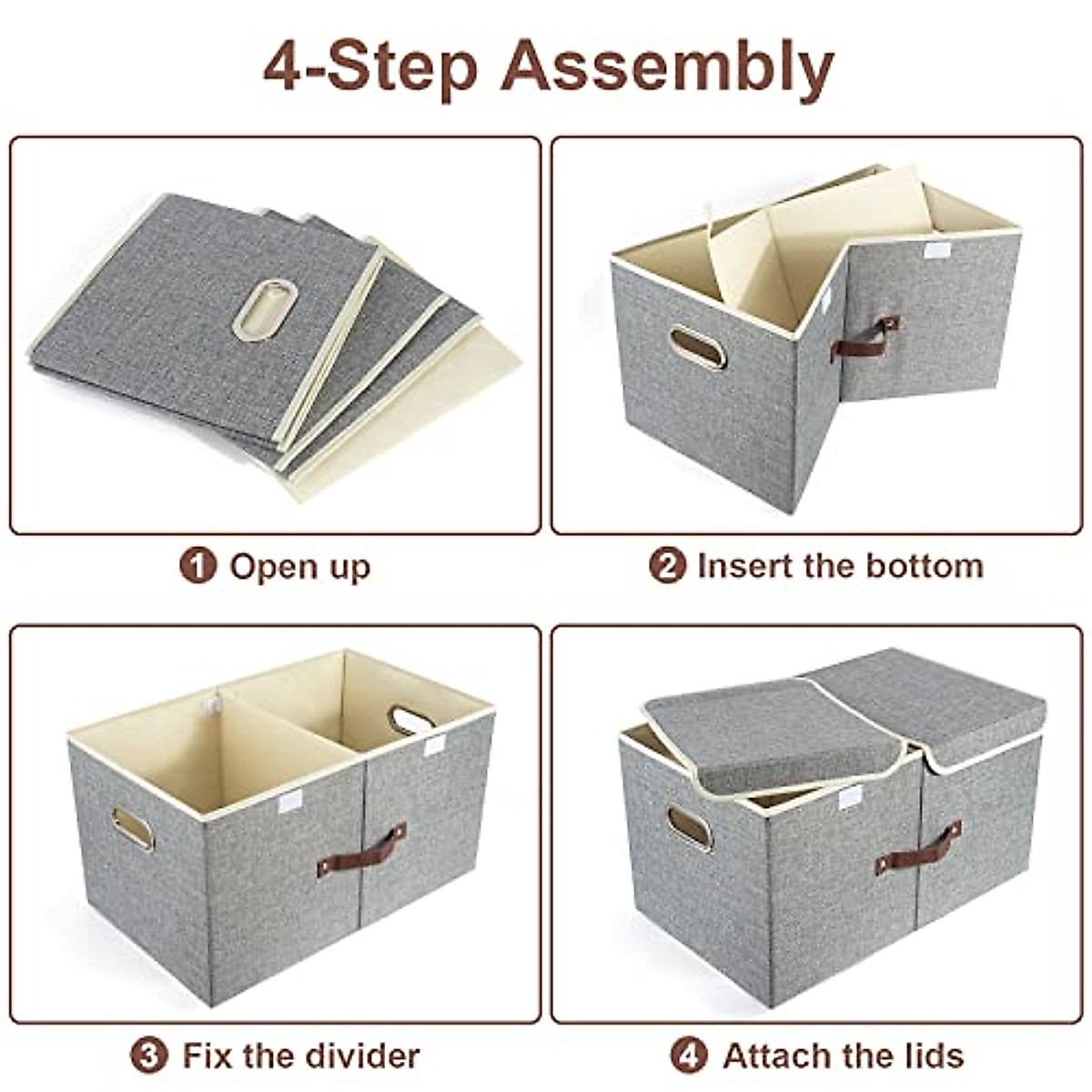 4-Step Assembly

1 Open up

2 Insert the bottom

3 Fix the divider

4 Attach the lids