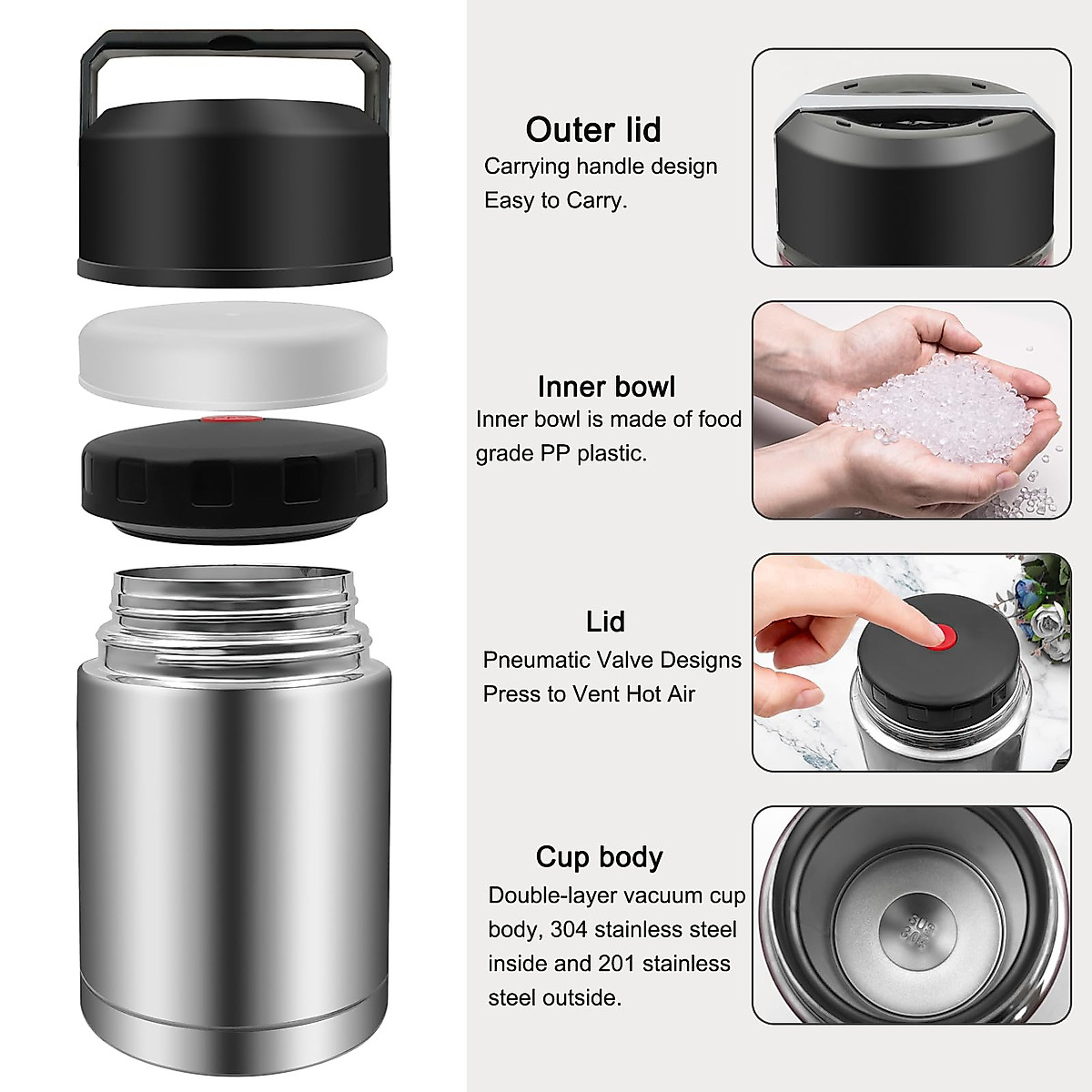 Outer lid
Carrying handle design
Easy to Carry.

Inner bowl
Inner bowl is made of food grade PP plastic.

Lid
Pneumatic Valve Designs
Press to Vent Hot Air

Cup body
Double-layer vacuum cup body, 304 stainless steel inside and 201 stainless steel outside.

SUS
304