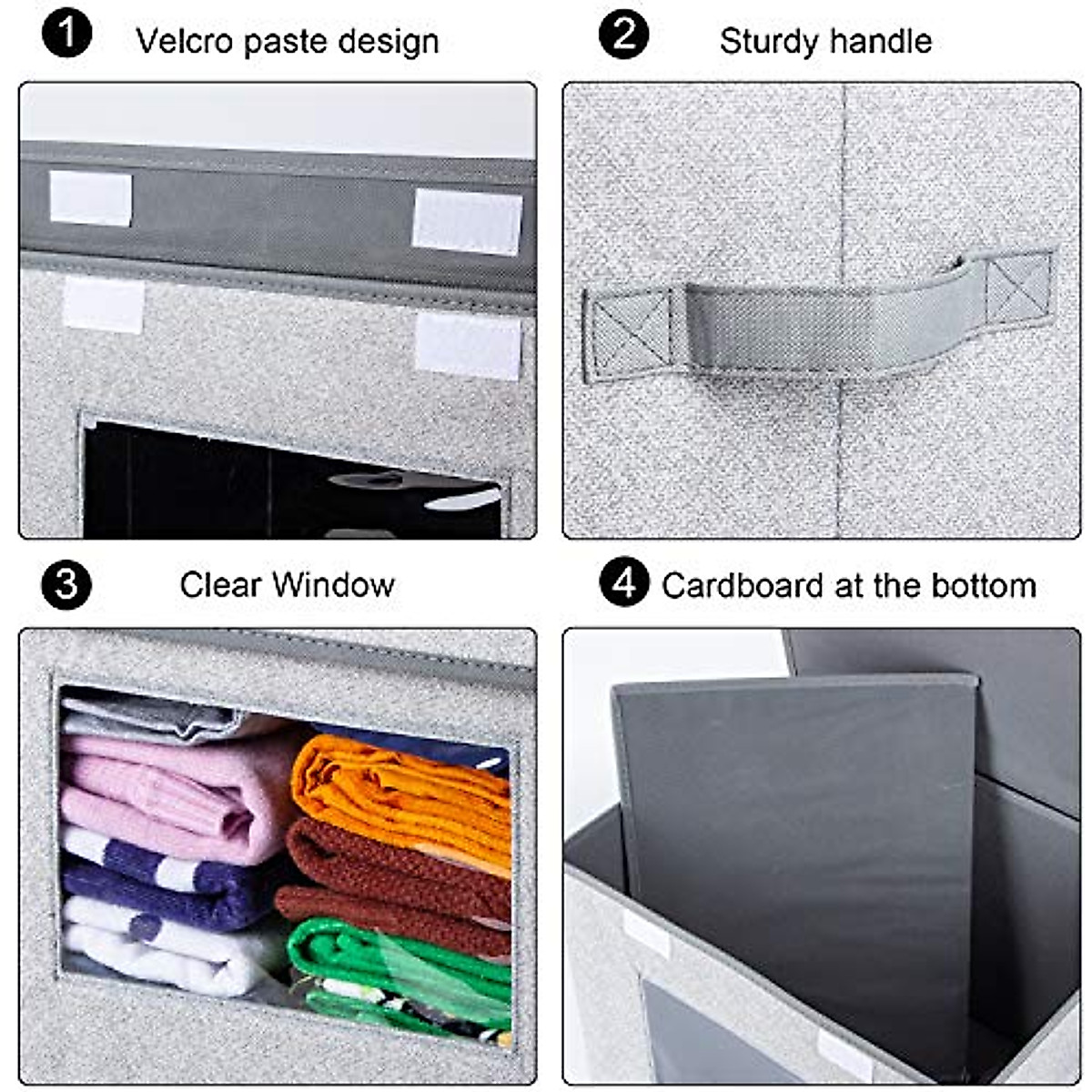 1 Velcro paste design

2 Sturdy handle

3 Clear Window

4 Cardboard at the bottom