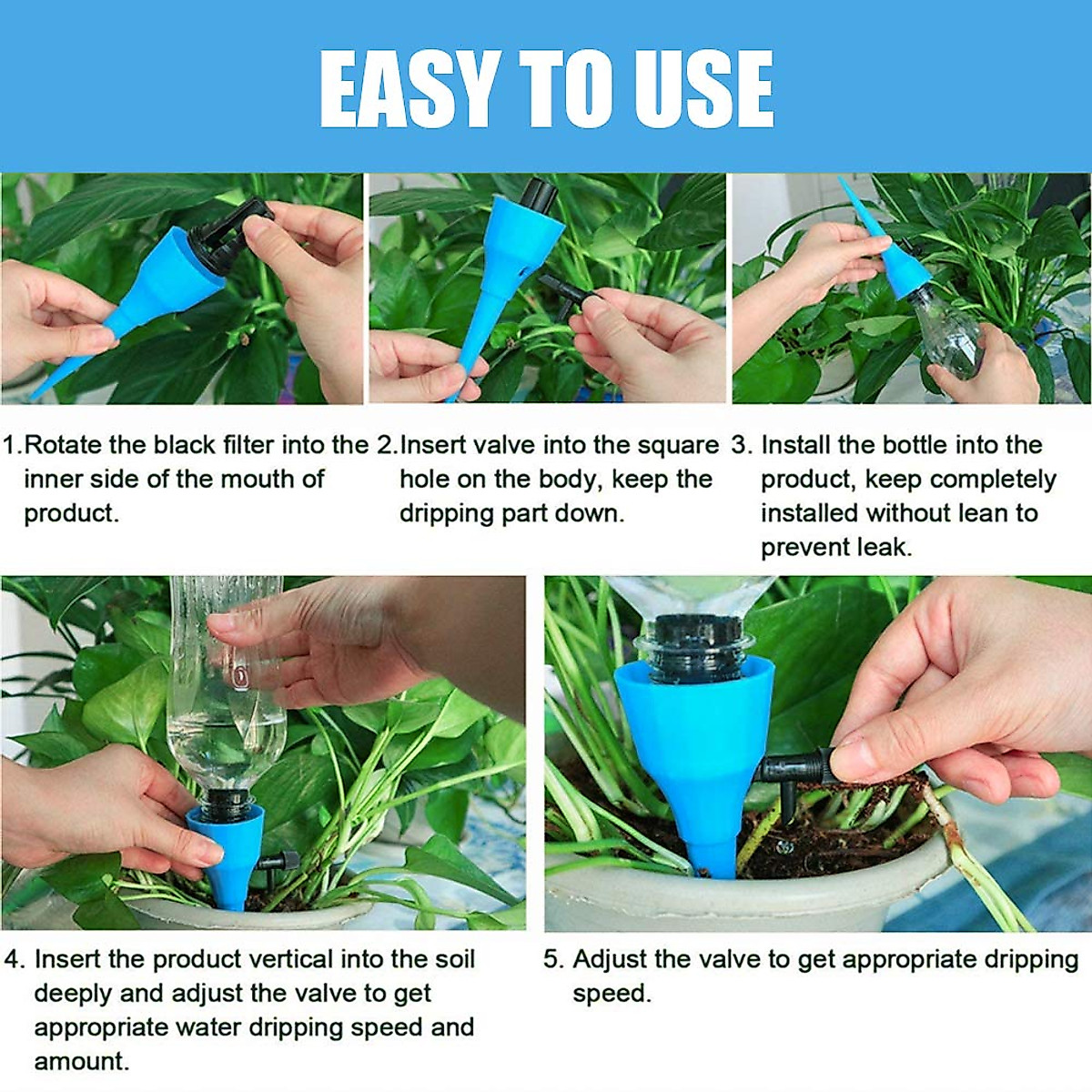 EASY TO USE

1.Rotate the black filter into the inner side of the mouth of product.

2.Insert valve into the square hole on the body, keep the dripping part down.

3. Install the bottle into the product, keep completely installed without lean to prevent leak.

4. Insert the product vertical into the soil deeply and adjust the valve to get appropriate water dripping speed and amount.

5. Adjust the valve to get appropriate dripping speed.