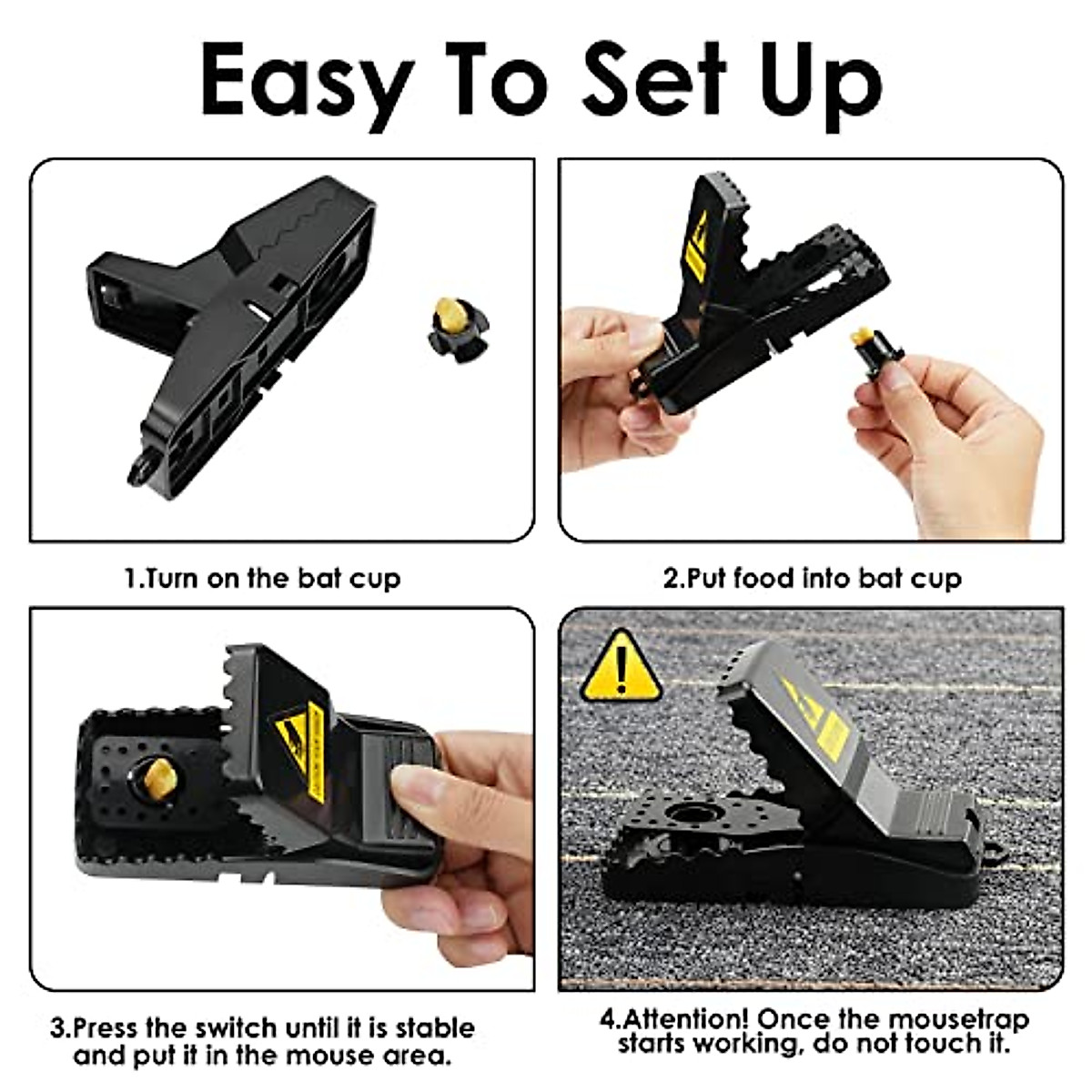 Easy To Set Up

1.Turn on the bat cup

2.Put food into bat cup

3.Press the switch until it is stable and put it in the mouse area.

4.Attention! Once the mousetrap starts working, do not touch it.