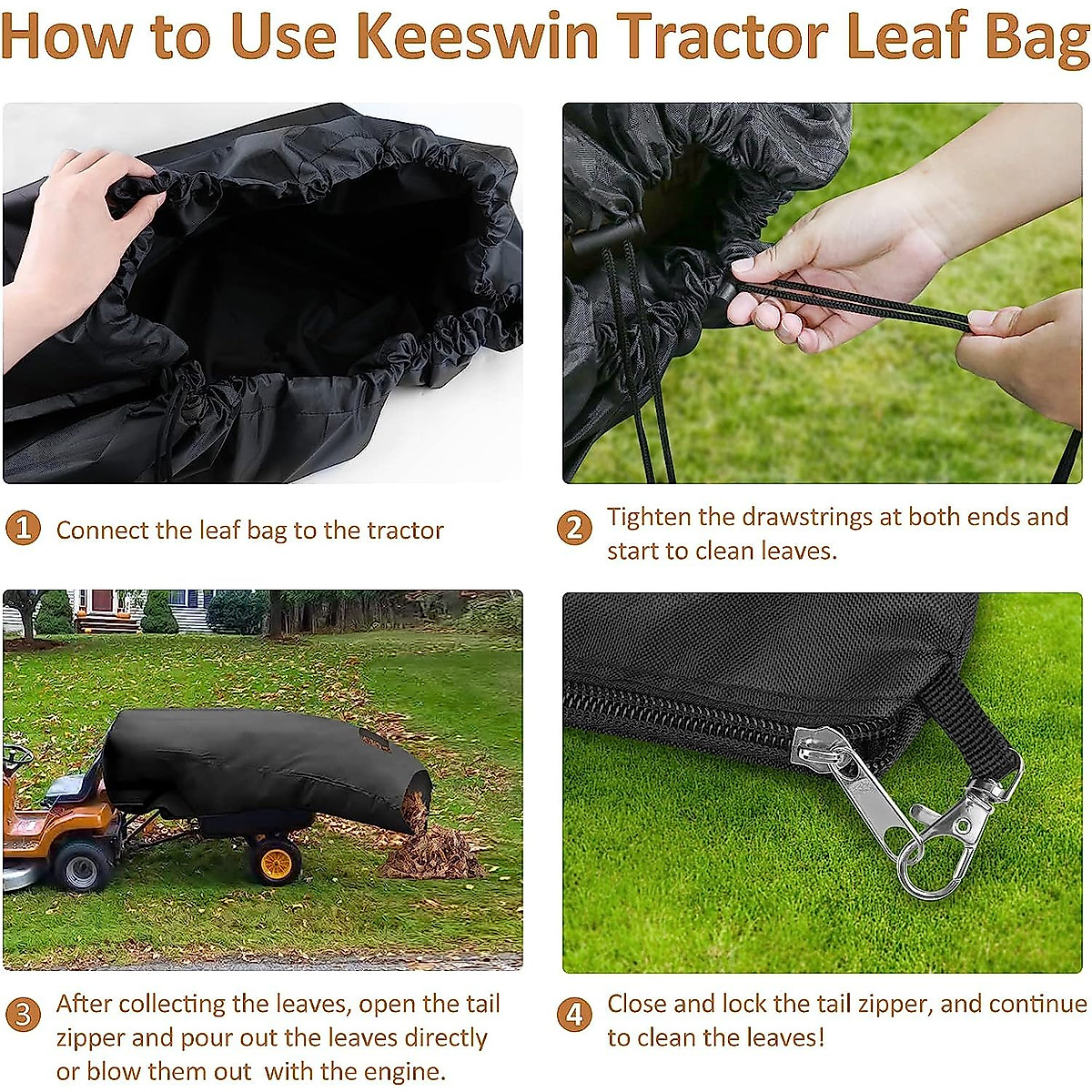 How to Use Keeswin Tractor Leaf Bag

1 Connect the leaf bag to the tractor

2 Tighten the drawstrings at both ends and start to clean leaves.

3 After collecting the leaves, open the tail zipper and pour out the leaves directly or blow them out with the engine.

4 Close and lock the tail zipper, and continue to clean the leaves!