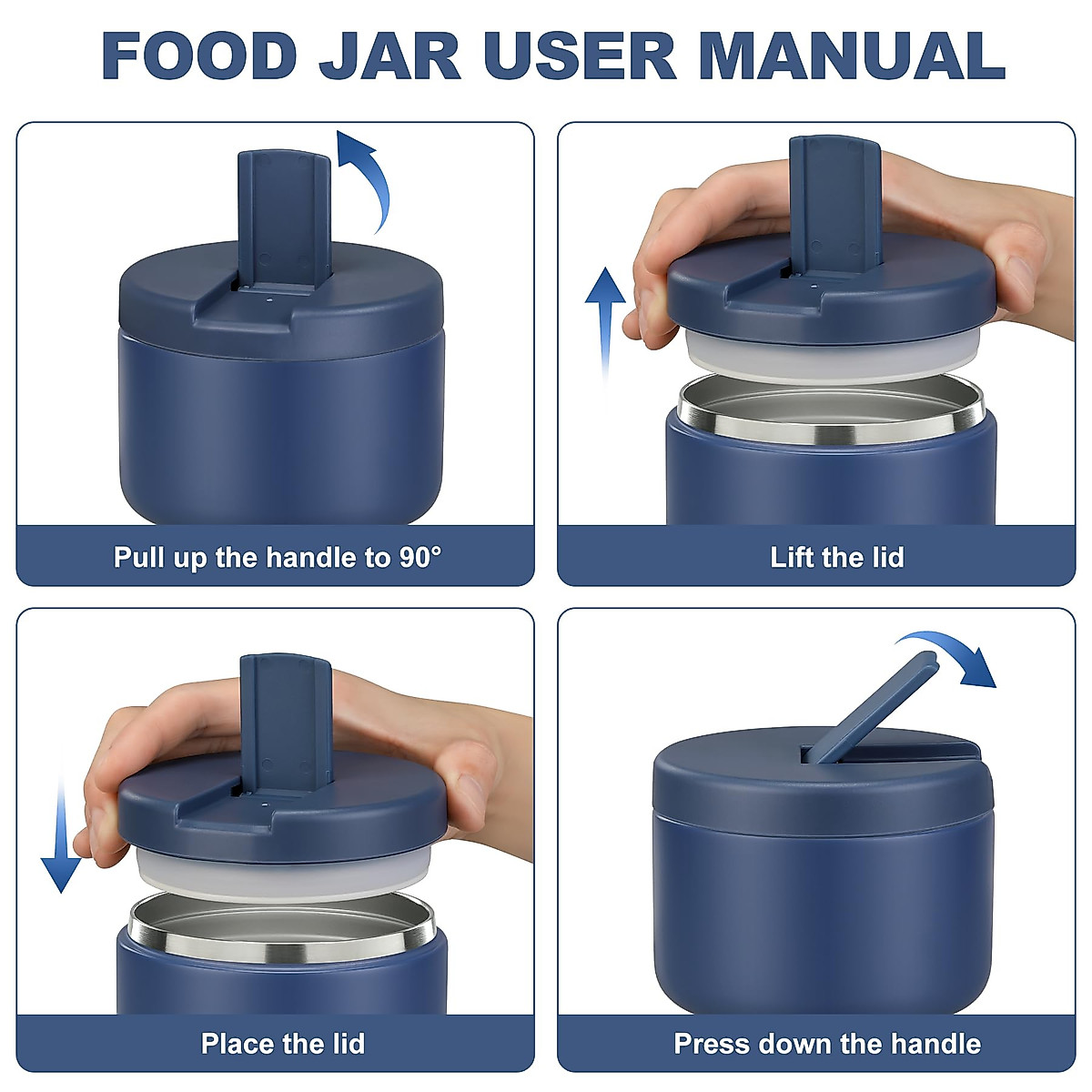 FOOD JAR USER MANUAL

Pull up the handle to 90°

Lift the lid

Place the lid

Press down the handle