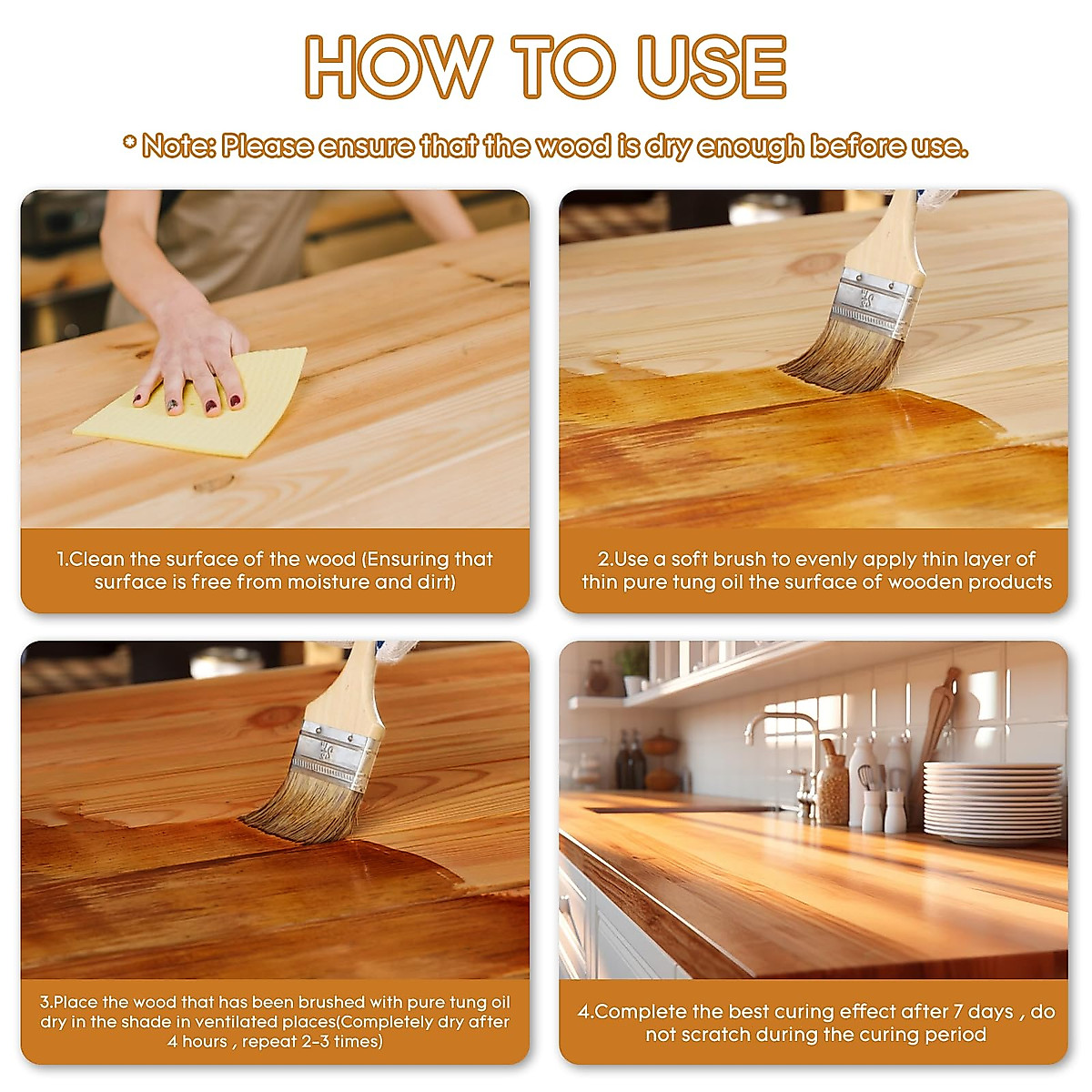 HOW TO USE

* Note: Please ensure that the wood is dry enough before use.

1.Clean the surface of the wood (Ensuring that surface is free from moisture and dirt)

2.Use a soft brush to evenly apply thin layer of thin pure tung oil the surface of wooden products

3.Place the wood that has been brushed with pure tung oil dry in the shade in ventilated places(Completely dry after 4 hours , repeat 2-3 times)

4.Complete the best curing effect after 7 days , do not scratch during the curing period