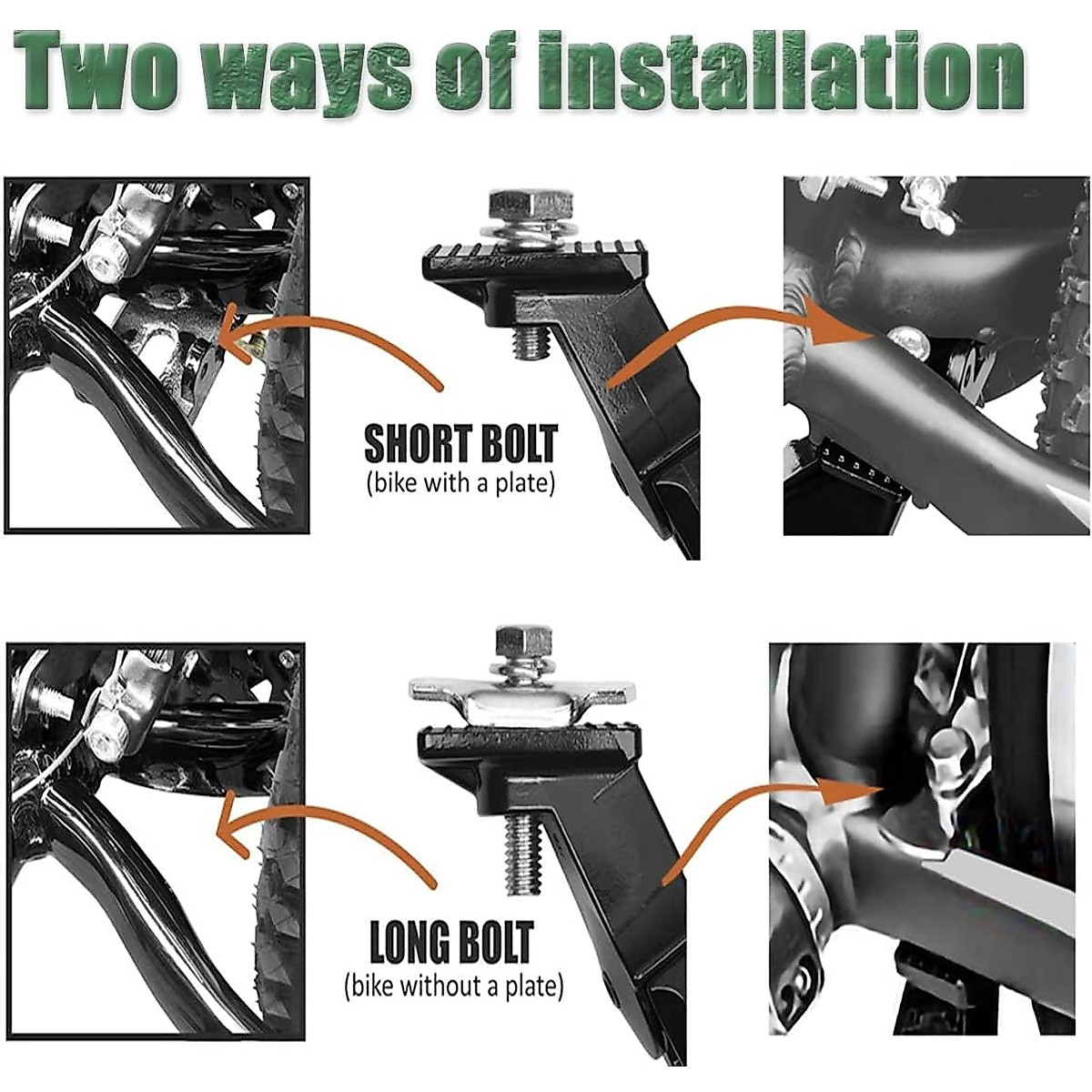 Two ways of installation

SHORT BOLT
(bike with a plate)

LONG BOLT
(bike without a plate)