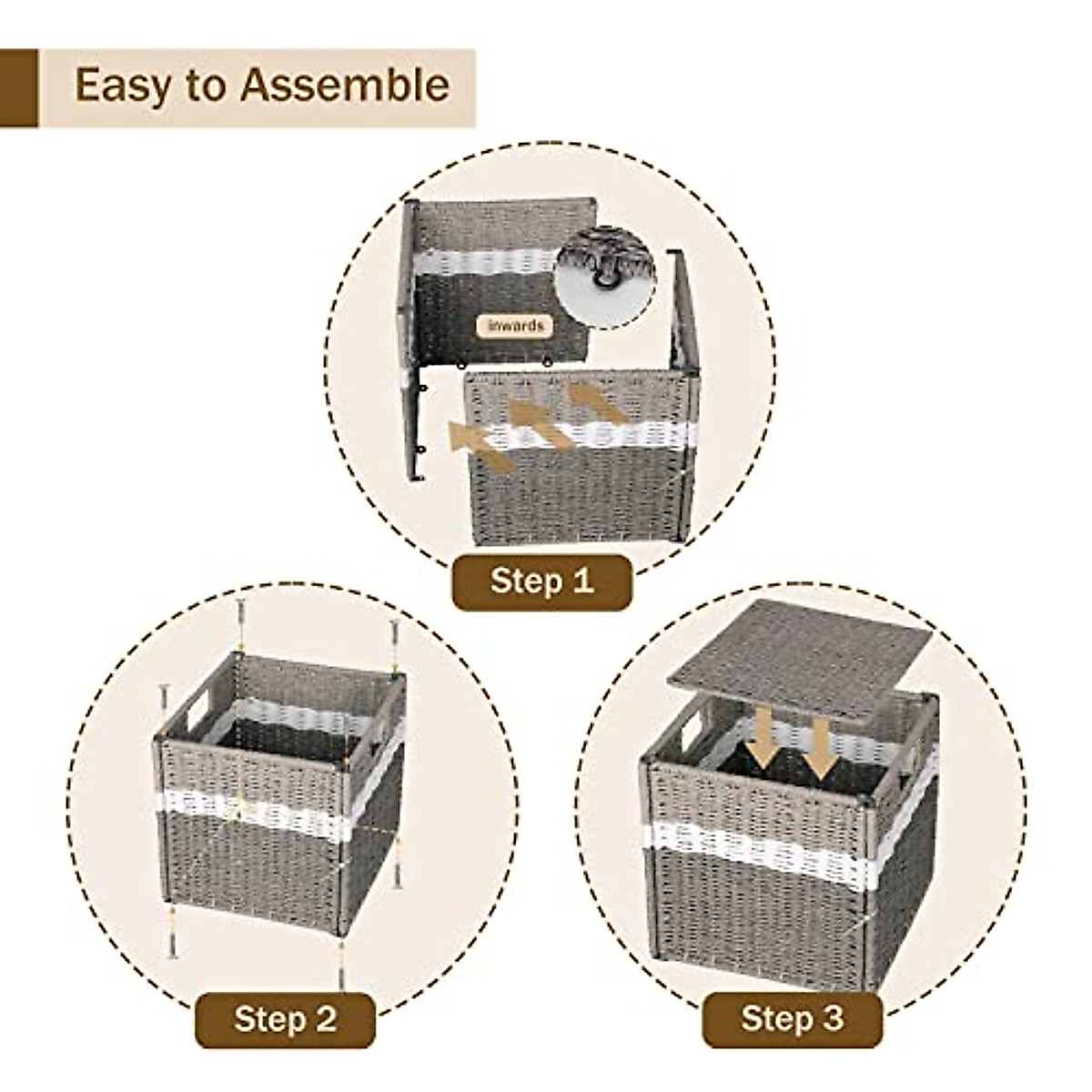 Easy to Assemble

inwards

Step 1

Step 2

Step 3