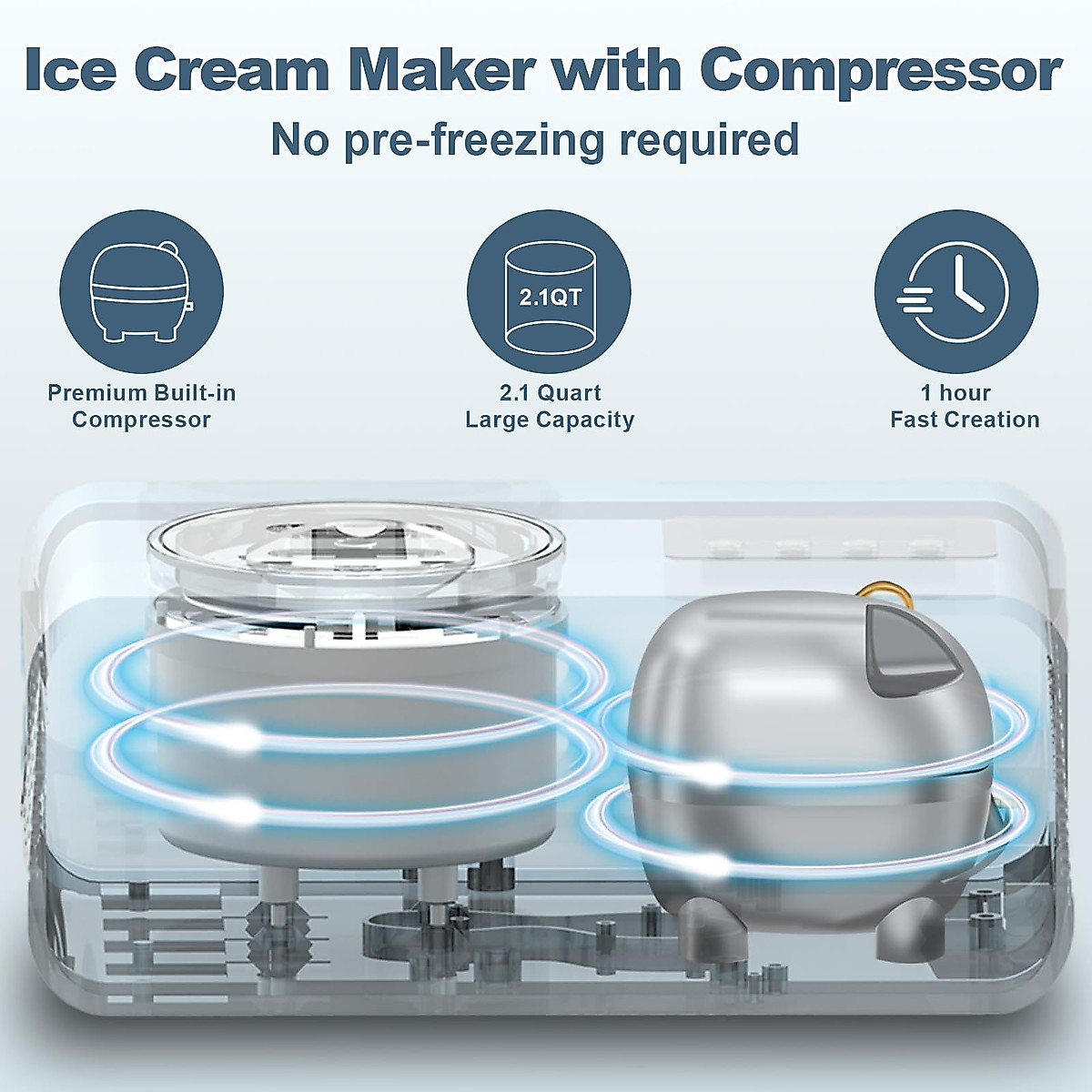 Ice Cream Maker with Compressor

No pre-freezing required

Premium Built-in Compressor

2.1QT

2.1 Quart Large Capacity

1 hour Fast Creation