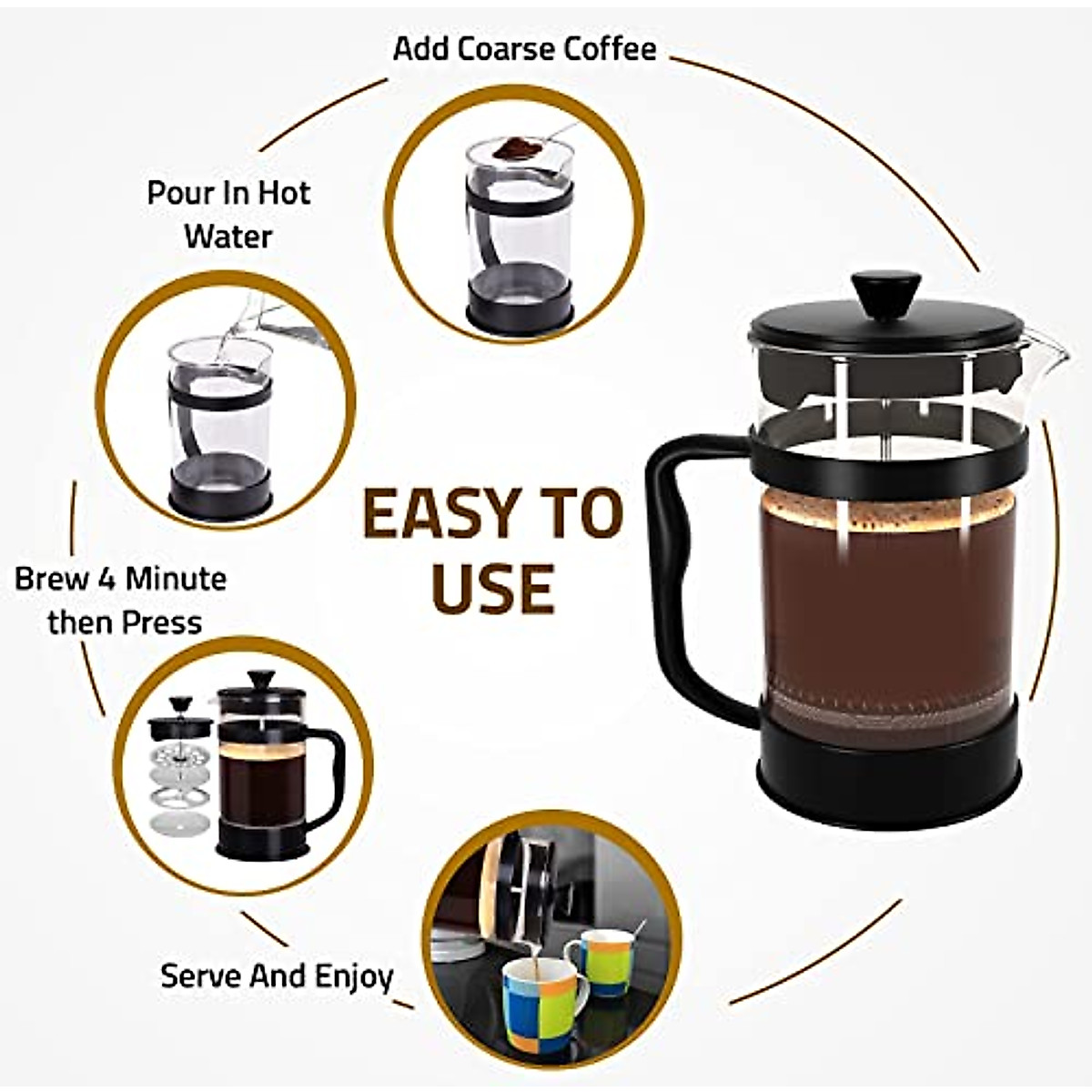 Add Coarse Coffee

Pour In Hot Water

EASY TO USE

Brew 4 Minute then Press

Serve And Enjoy