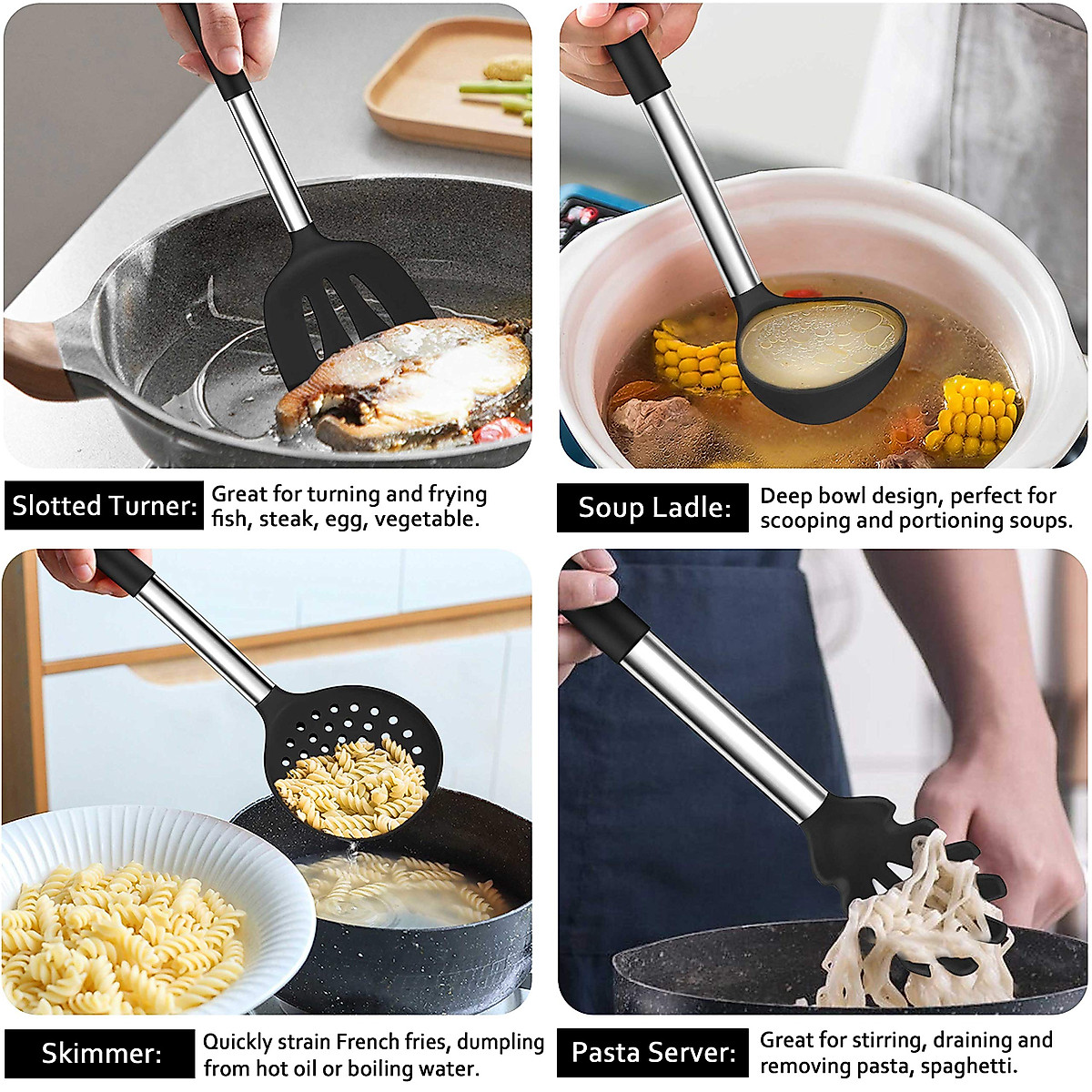 Slotted Turner: Great for turning and frying fish, steak, egg, vegetable.

Soup Ladle: Deep bowl design, perfect for scooping and portioning soups.

Skimmer: Quickly strain French fries, dumpling from hot oil or boiling water.

Pasta Server: Great for stirring, draining and removing pasta, spaghetti.