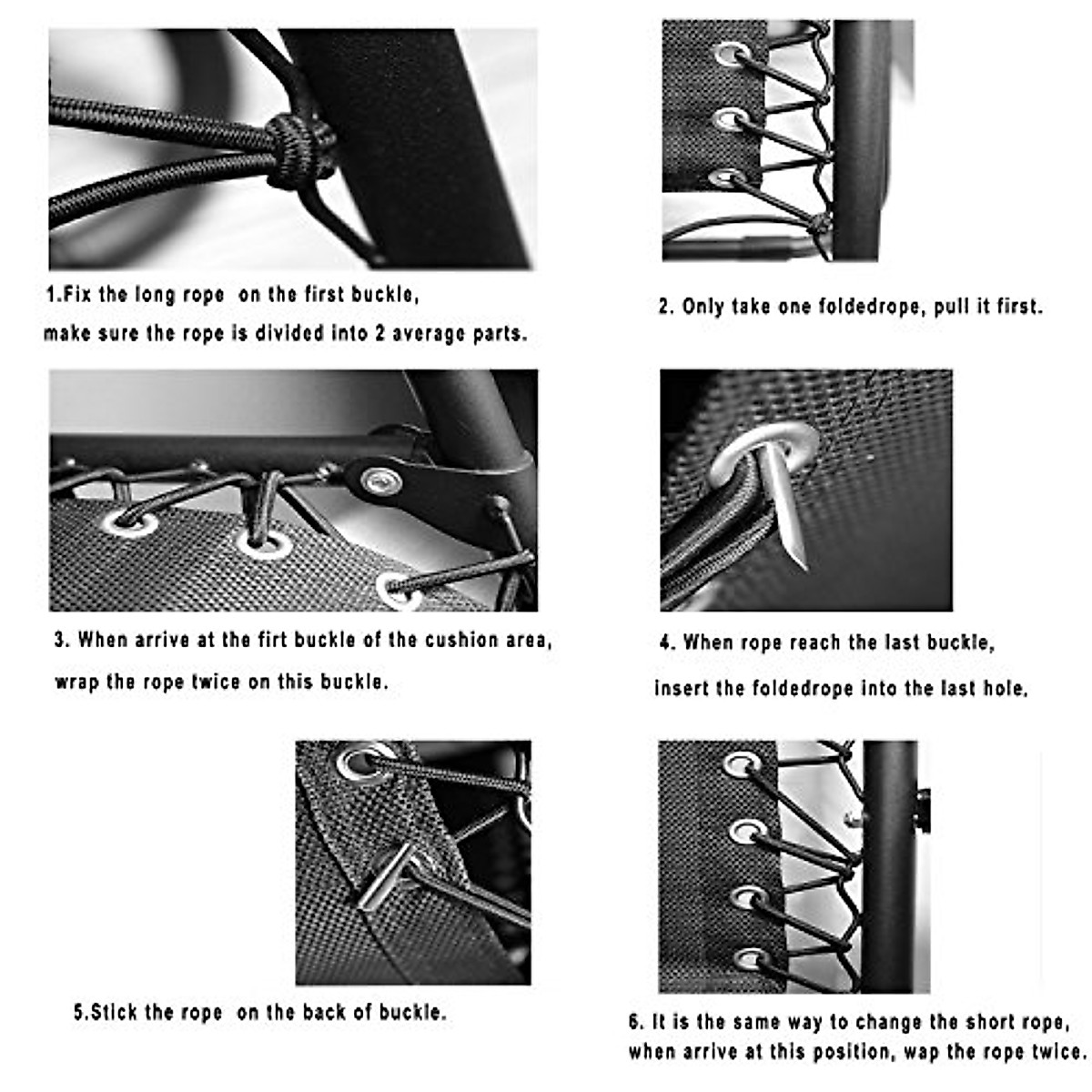 1.Fix the long rope on the first buckle, make sure the rope is divided into 2 average parts.

2. Only take one foldedrope, pull it first.

3. When arrive at the firt buckle of the cushion area, wrap the rope twice on this buckle.

4. When rope reach the last buckle, insert the foldedrope into the last hole.

5.Stick the rope on the back of buckle.

6. It is the same way to change the short rope, when arrive at this position, wap the rope twice.