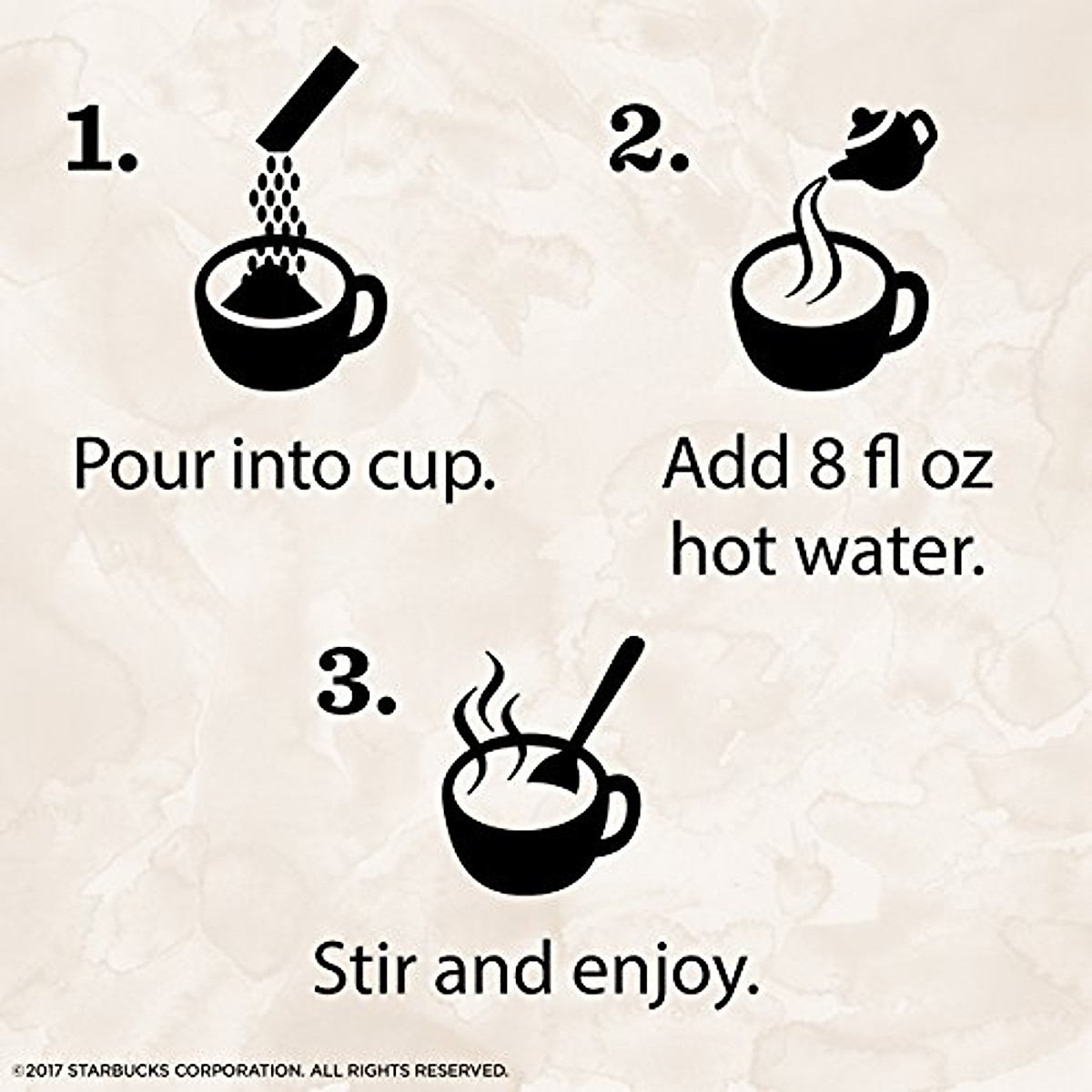 1.

Pour into cup.

2.

Add 8 fl oz hot water.

3.

Stir and enjoy.

©2017 STARBUCKS CORPORATION. ALL RIGHTS RESERVED.