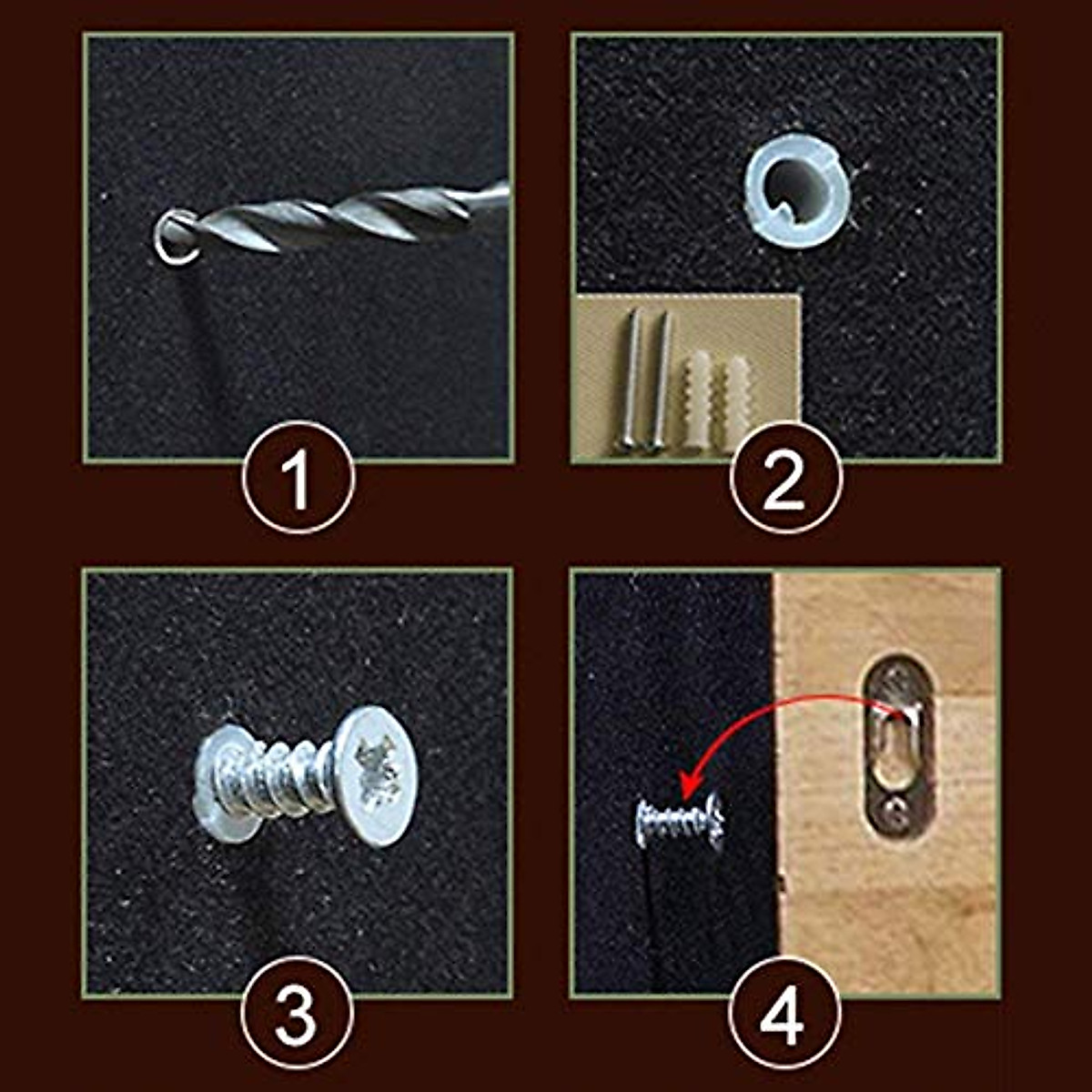 1

2

3

4