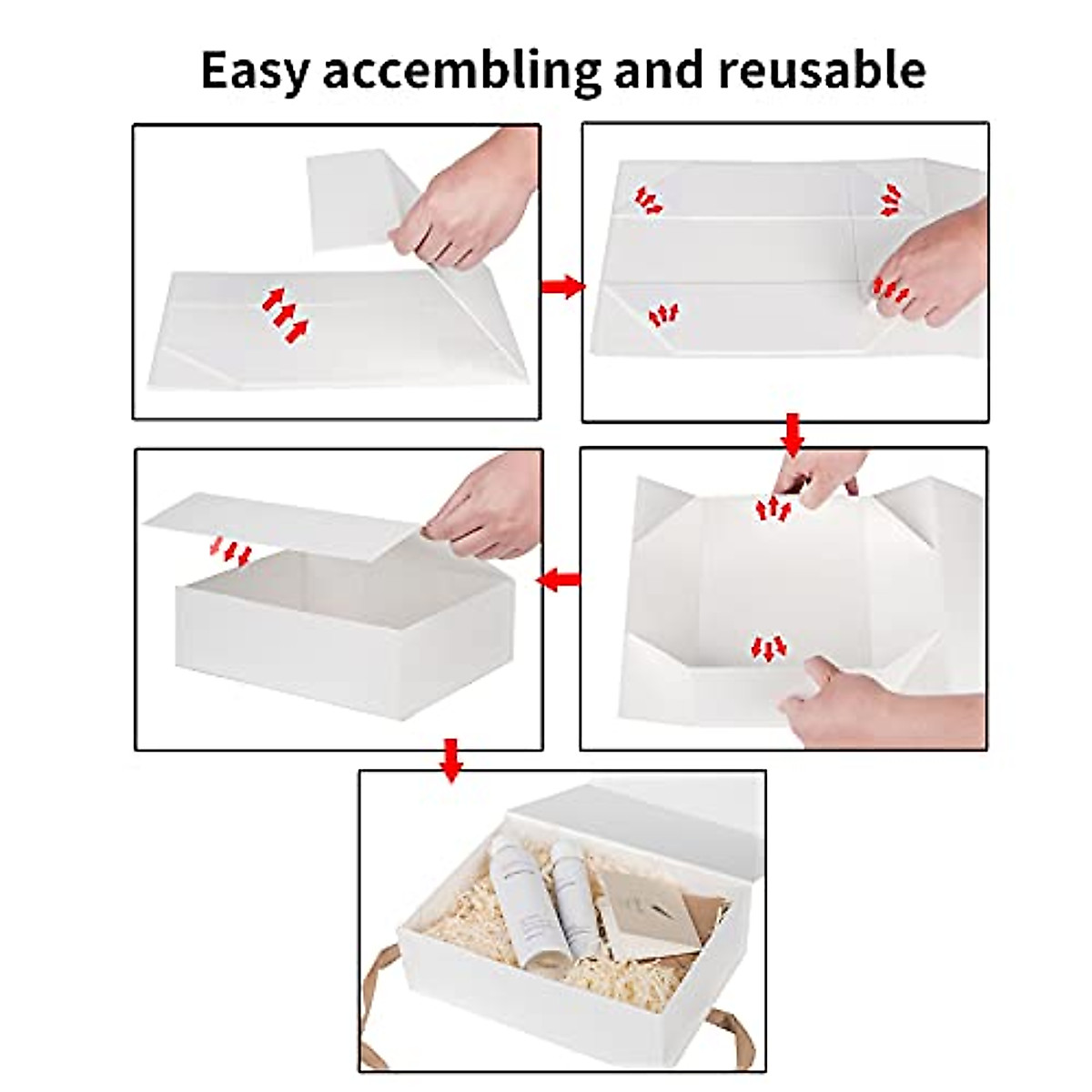 Easy accembling and reusable