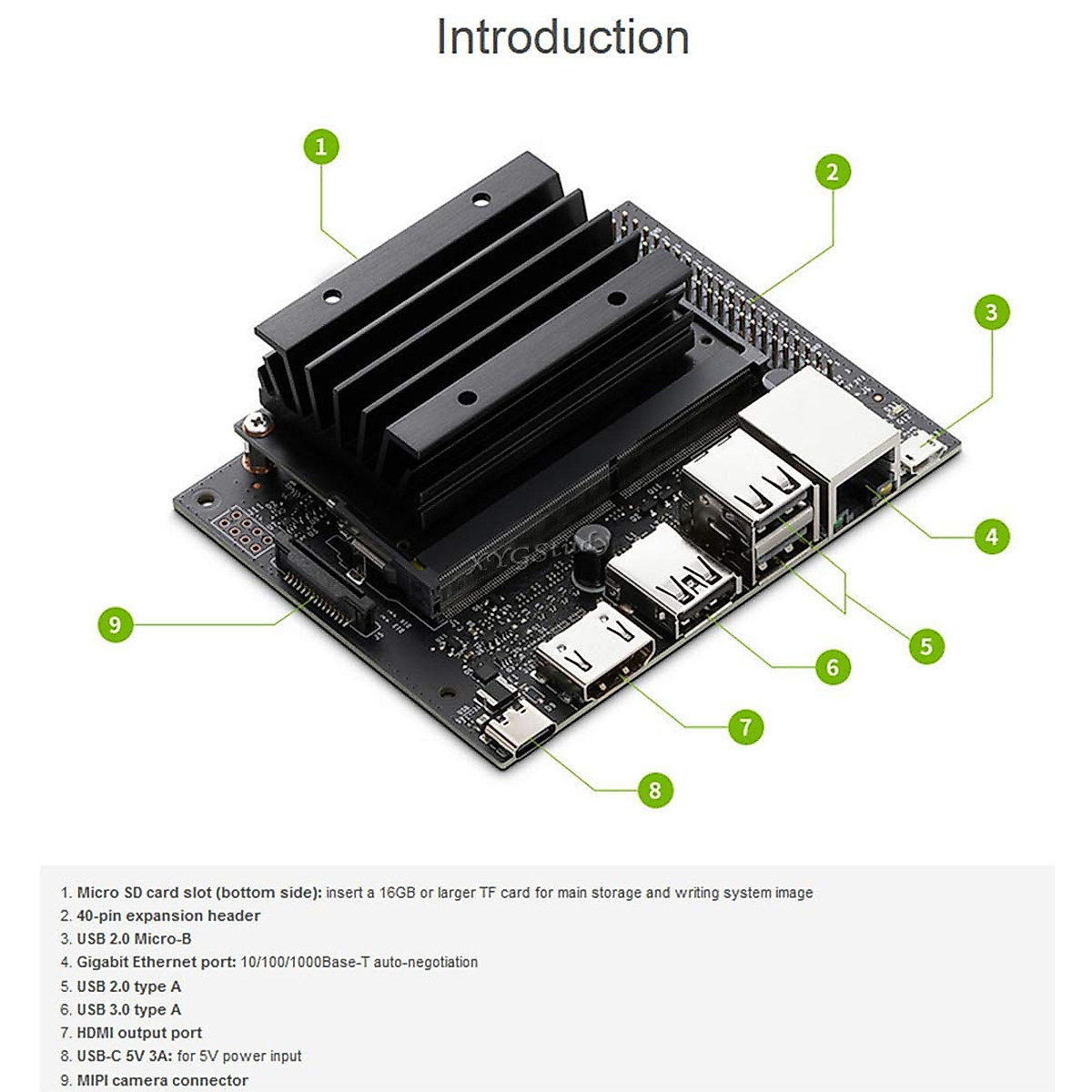 Introduction

1

2

3

4

5

6

7

8

9

XYGStudy

1. Micro SD card slot (bottom side): insert a 16GB or larger TF card for main storage and writing system image
2. 40-pin expansion header
3. USB 2.0 Micro-B
4. Gigabit Ethernet port: 10/100/1000Base-T auto-negotiation
5. USB 2.0 type A
6. USB 3.0 type A
7. HDMI output port
8. USB-C 5V 3A: for 5V power input
9. MIPI camera connector