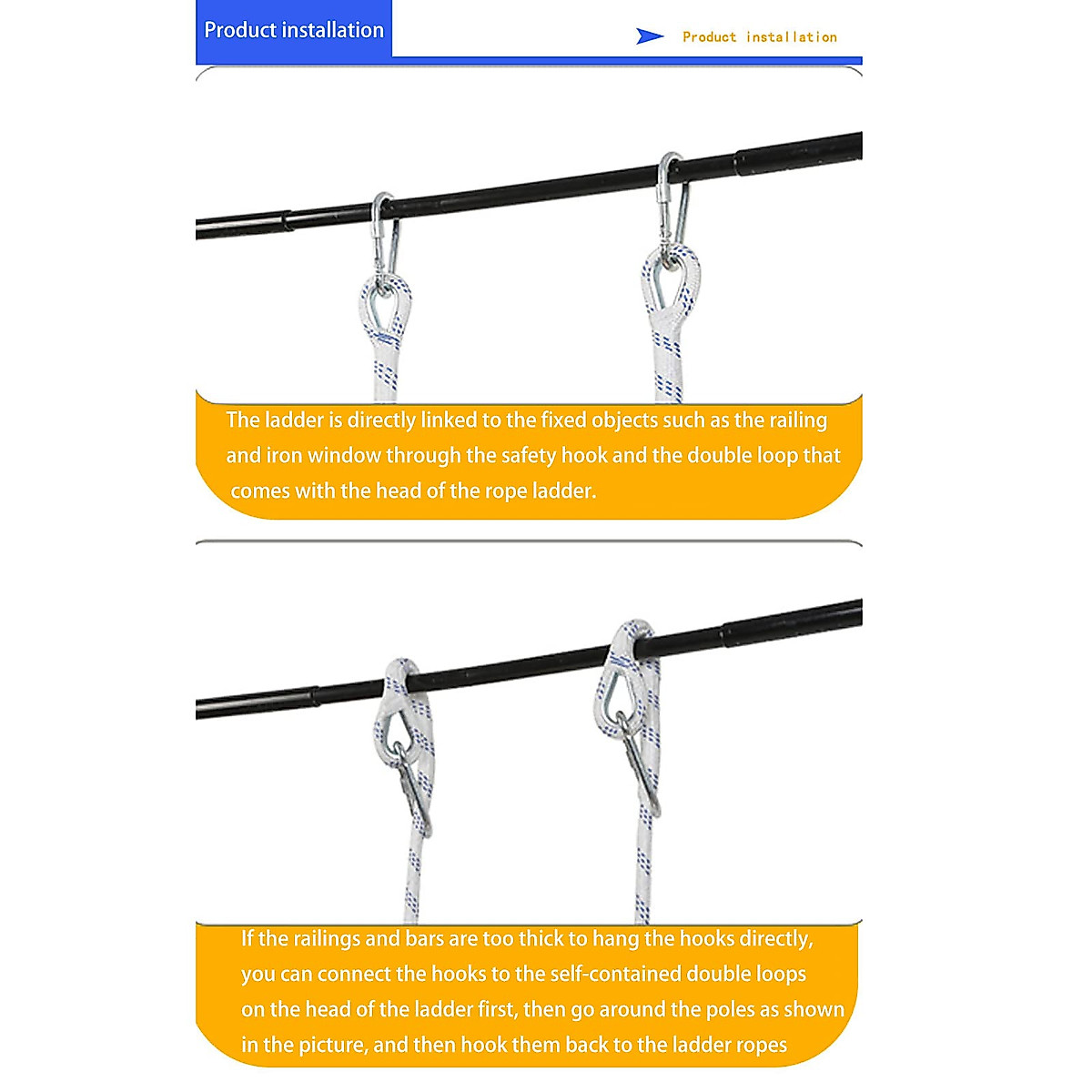 Product installation

Product installation

The ladder is directly linked to the fixed objects such as the railing and iron window through the safety hook and the double loop that comes with the head of the rope ladder.

If the railings and bars are too thick to hang the hooks directly, you can connect the hooks to the self-contained double loops on the head of the ladder first, then go around the poles as shown in the picture, and then hook them back to the ladder ropes