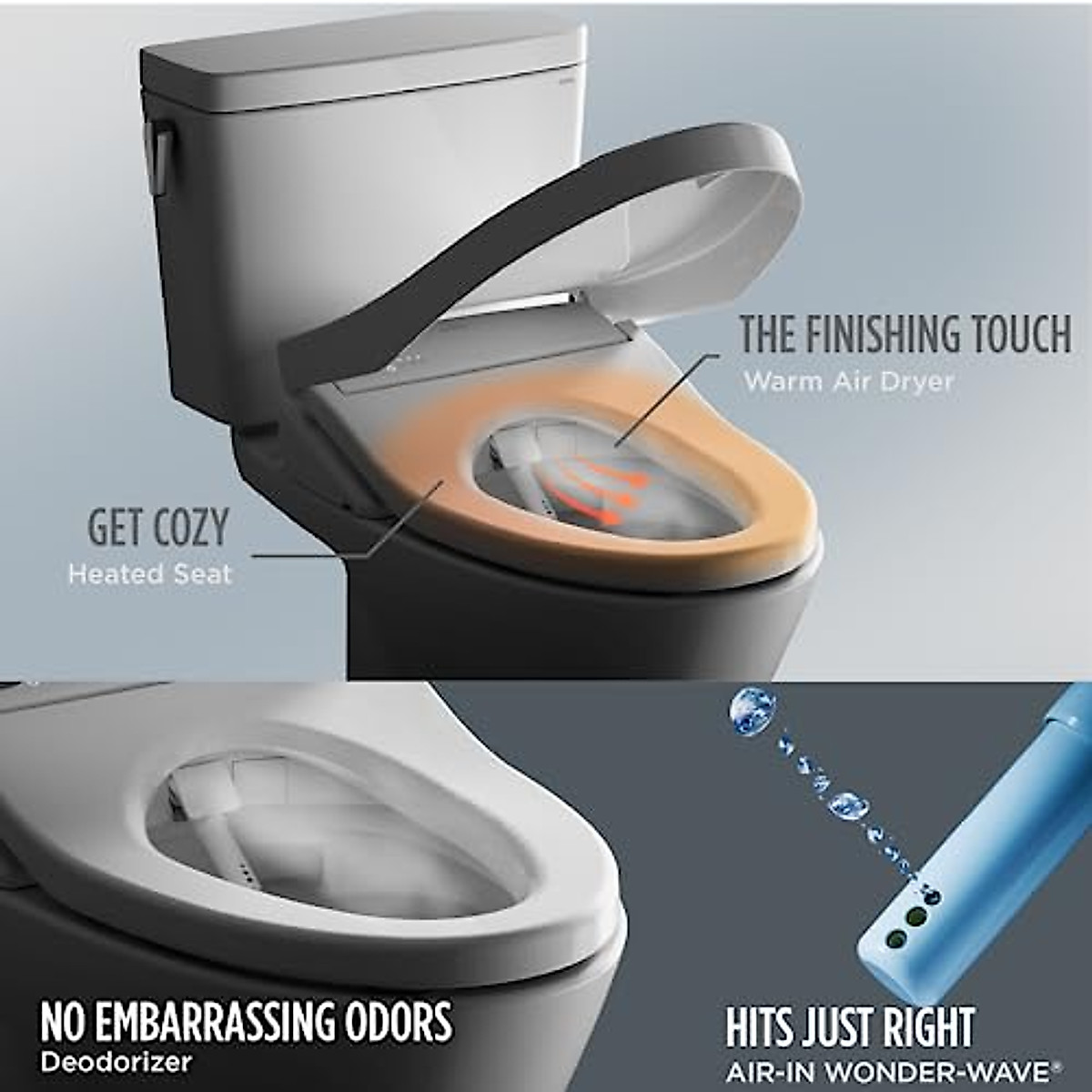 THE FINISHING TOUCH
Warm Air Dryer

GET COZY
Heated Seat

NO EMBARRASSING ODORS
Deodorizer

HITS JUST RIGHT
AIR-IN WONDER-WAVE®