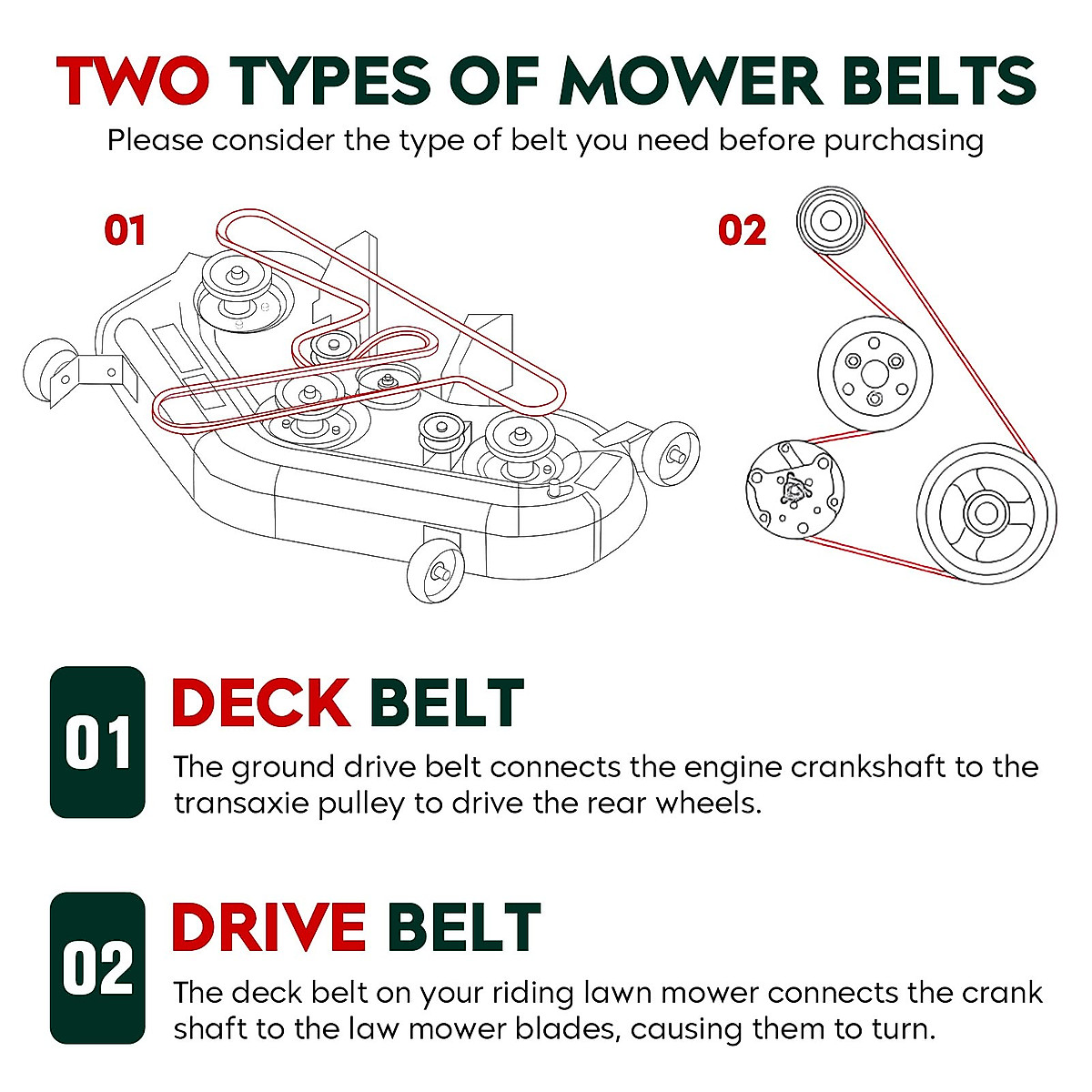 TWO TYPES OF MOWER BELTS

Please consider the type of belt you need before purchasing

01

02

01

DECK BELT

The ground drive belt connects the engine crankshaft to the transaxie pulley to drive the rear wheels.

02

DRIVE BELT

The deck belt on your riding lawn mower connects the crank shaft to the law mower blades, causing them to turn.