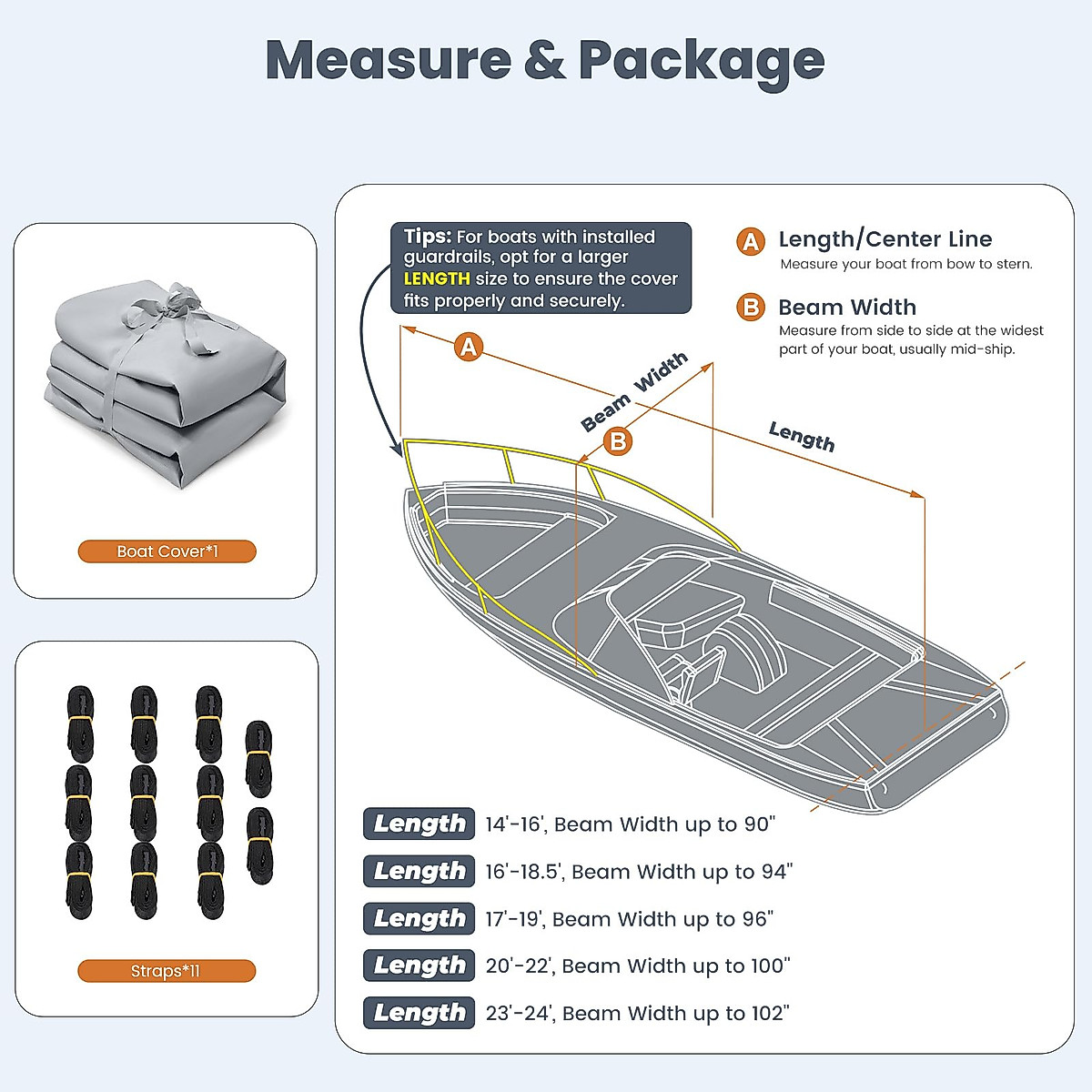 Measure & Package

Boat Cover*1

Straps*11

Tips: For boats with installed guardrails, opt for a larger LENGTH size to ensure the cover fits properly and securely.

A Length/Center Line
Measure your boat from bow to stern.

B Beam Width
Measure from side to side at the widest part of your boat, usually mid-ship.

A

Beam Width

B

Length

Length 14'-16', Beam Width up to 90"

Length 16'-18.5', Beam Width up to 94"

Length 17'-19', Beam Width up to 96"

Length 20'-22', Beam Width up to 100"

Length 23'-24', Beam Width up to 102"