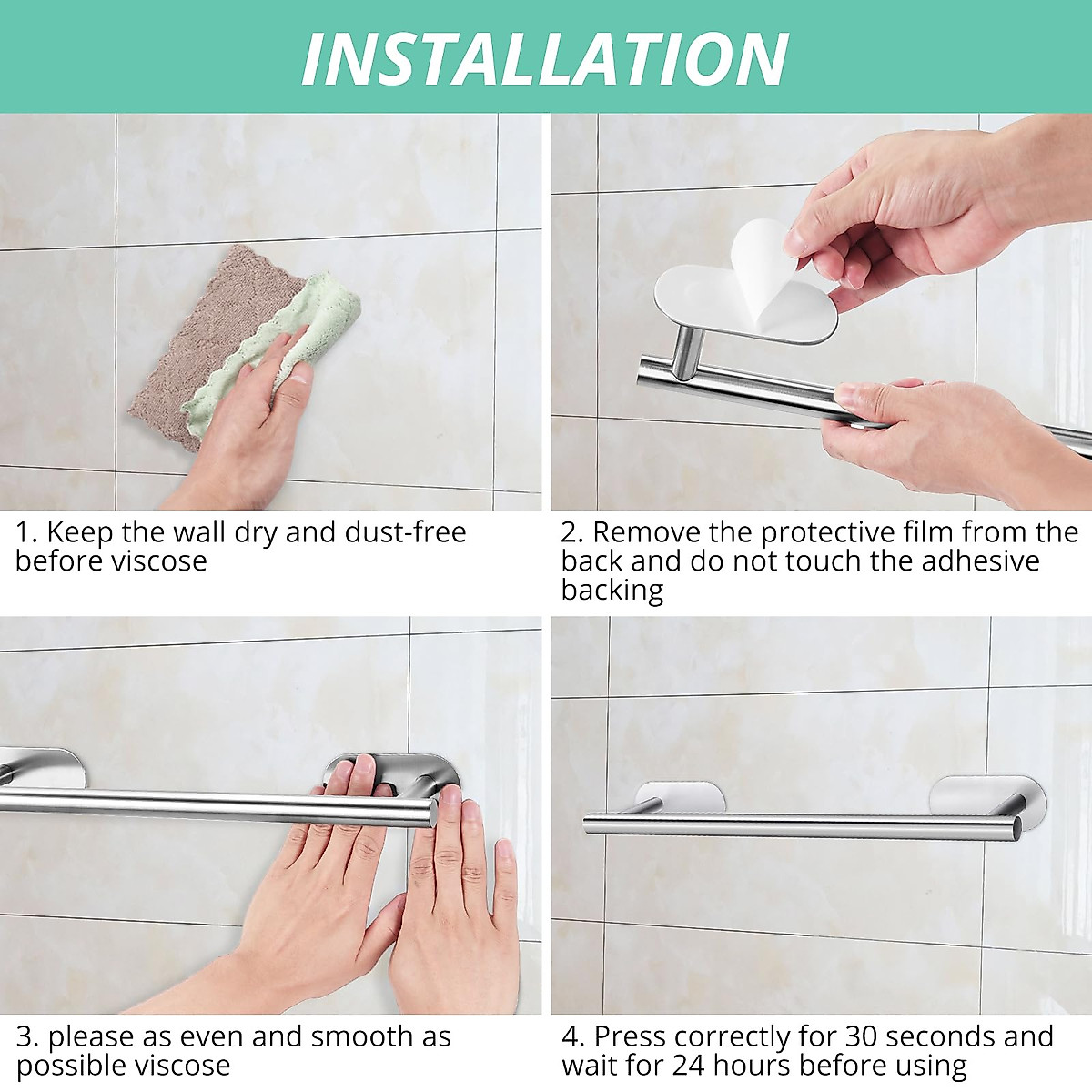 INSTALLATION

1. Keep the wall dry and dust-free before viscose

2. Remove the protective film from the back and do not touch the adhesive backing

3. please as even and smooth as possible viscose

4. Press correctly for 30 seconds and wait for 24 hours before using