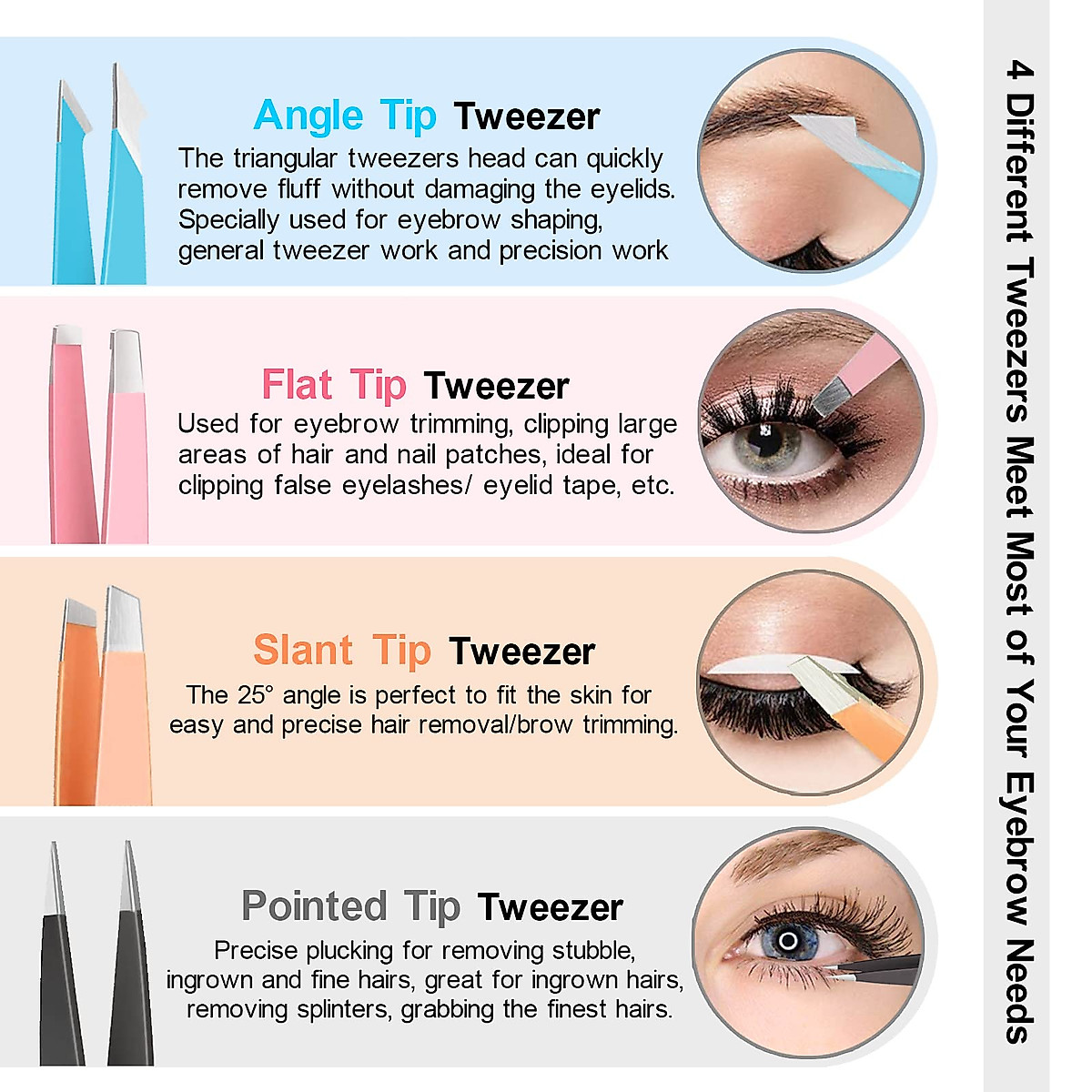 Angle Tip Tweezer
The triangular tweezers head can quickly remove fluff without damaging the eyelids. Specially used for eyebrow shaping, general tweezer work and precision work

Flat Tip Tweezer
Used for eyebrow trimming, clipping large areas of hair and nail patches, ideal for clipping false eyelashes/ eyelid tape, etc.

Slant Tip Tweezer
The 25° angle is perfect to fit the skin for easy and precise hair removal/brow trimming.

Pointed Tip Tweezer
Precise plucking for removing stubble, ingrown and fine hairs, great for ingrown hairs, removing splinters, grabbing the finest hairs.

4 Different Tweezers Meet Most of Your Eyebrow Needs