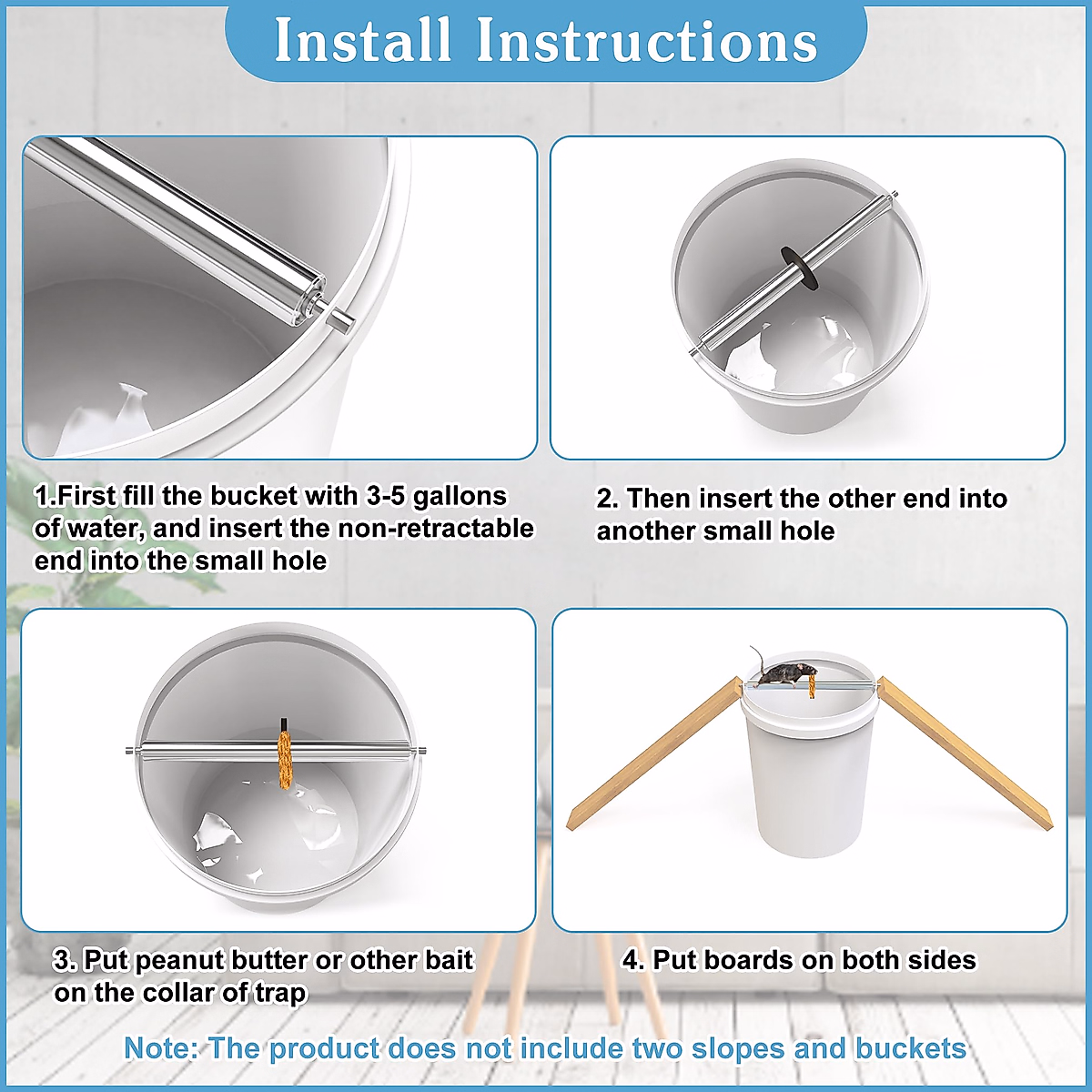 Install Instructions

1.First fill the bucket with 3-5 gallons of water, and insert the non-retractable end into the small hole

2. Then insert the other end into another small hole

3. Put peanut butter or other bait on the collar of trap

4. Put boards on both sides

Note: The product does not include two slopes and buckets