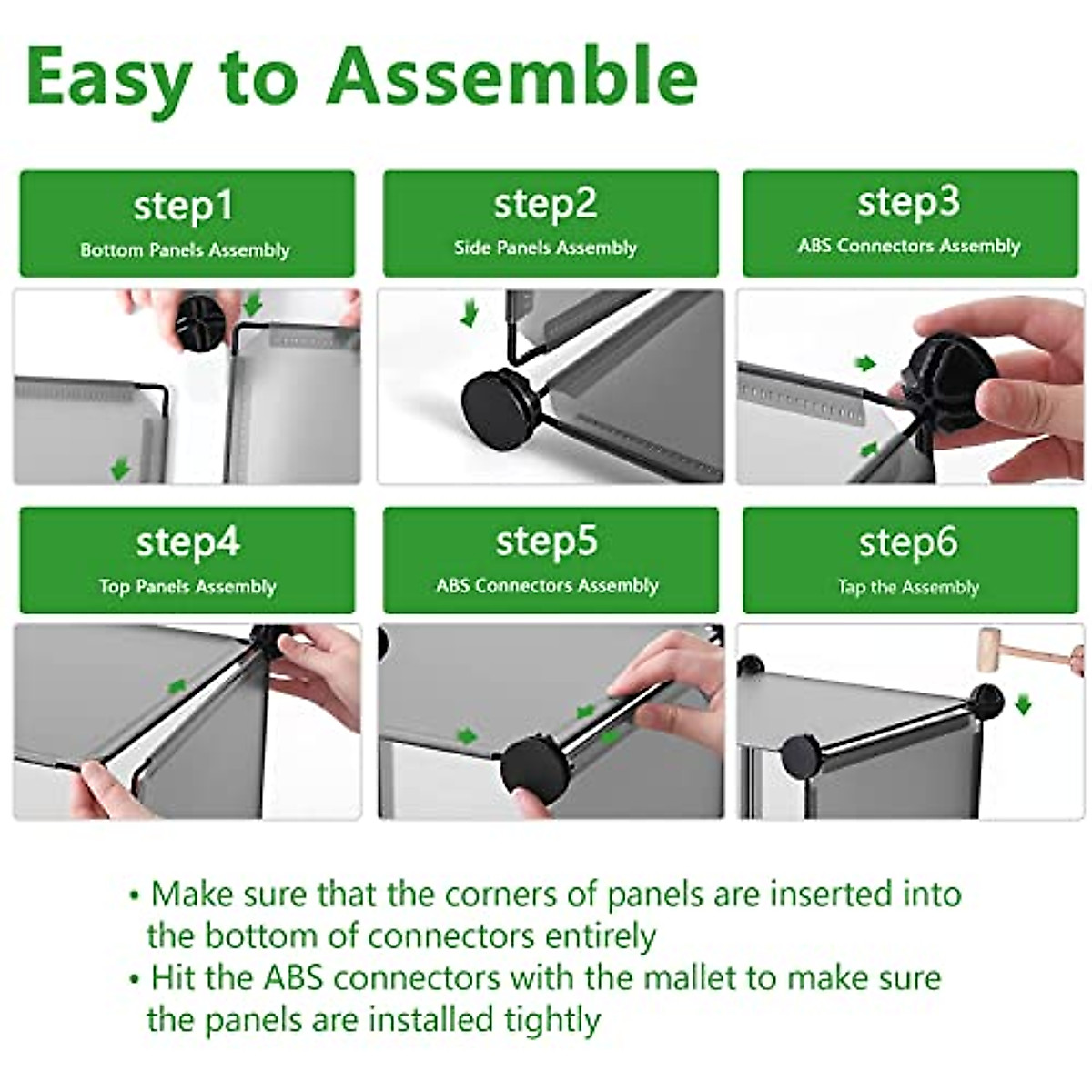 Easy to Assemble

step1
Bottom Panels Assembly

step2
Side Panels Assembly

step3
ABS Connectors Assembly

step4
Top Panels Assembly

step5
ABS Connectors Assembly

step6
Tap the Assembly

• Make sure that the corners of panels are inserted into the bottom of connectors entirely
• Hit the ABS connectors with the mallet to make sure the panels are installed tightly