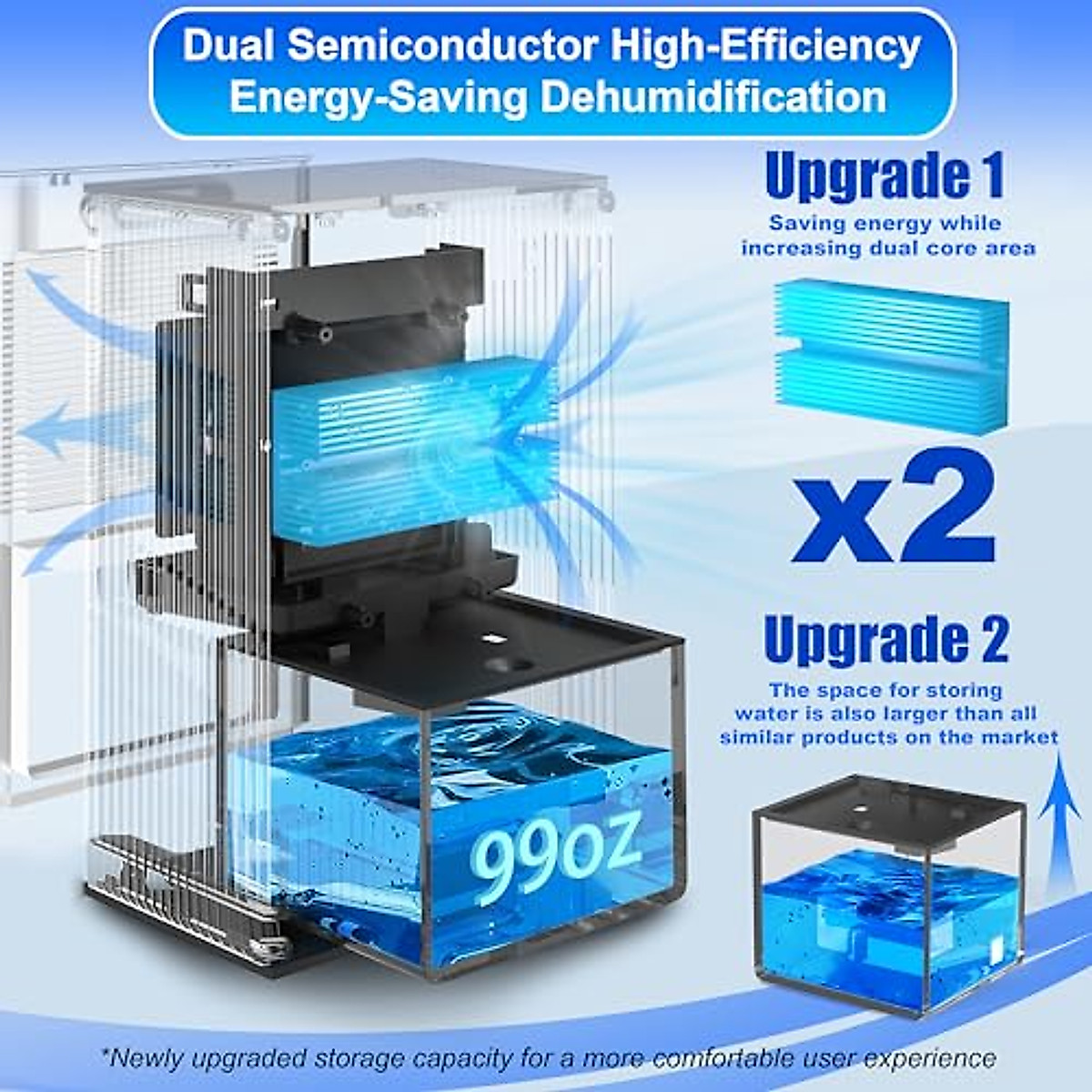 Dual Semiconductor High-Efficiency Energy-Saving Dehumidification

Upgrade 1

Saving energy while increasing dual core area

x2

Upgrade 2

The space for storing water is also larger than all similar products on the market

99oz

*Newly upgraded storage capacity for a more comfortable user experience