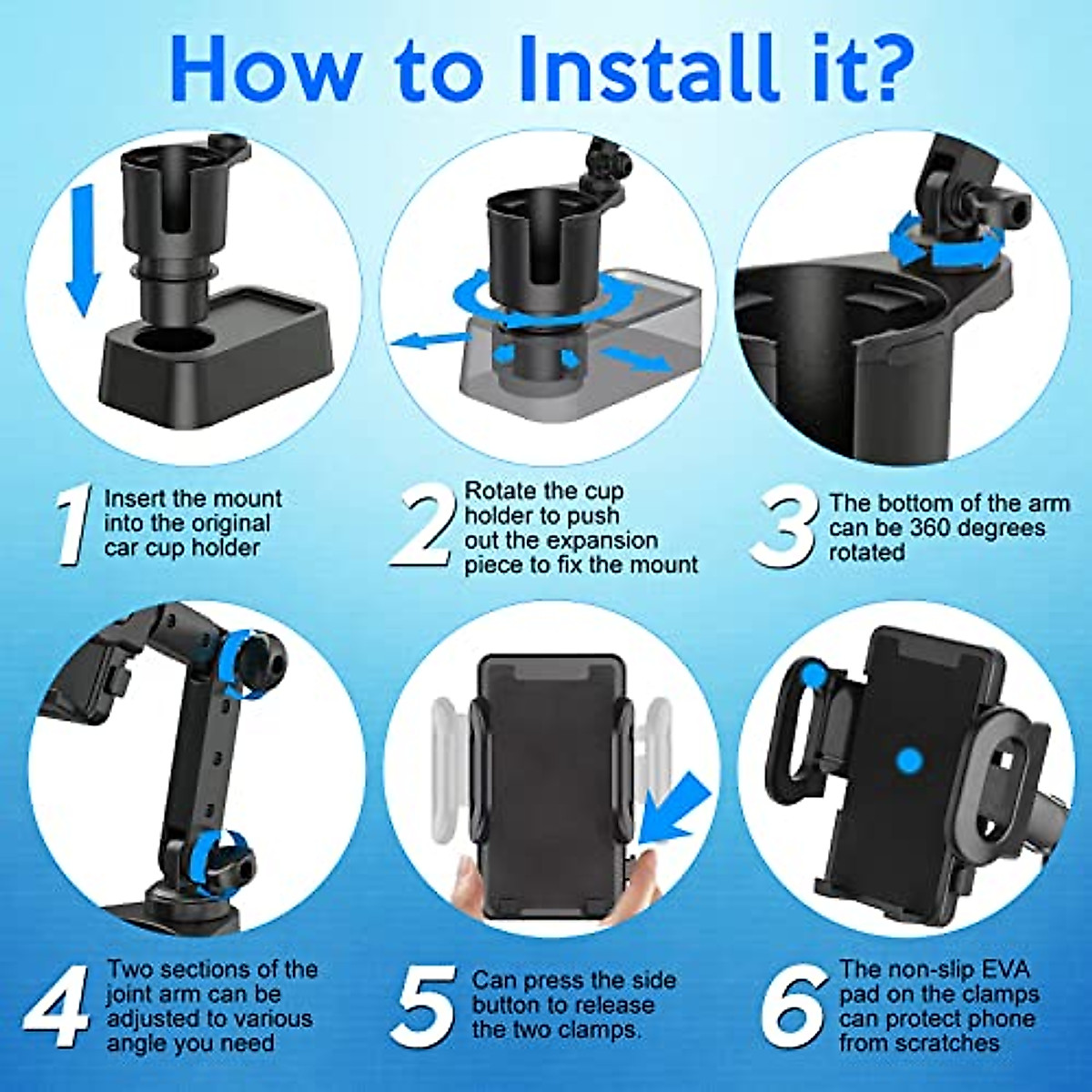 How to Install it?

1 Insert the mount into the original car cup holder

2 Rotate the cup holder to push out the expansion piece to fix the mount

3 The bottom of the arm can be 360 degrees rotated

4 Two sections of the joint arm can be adjusted to various angle you need

5 Can press the side button to release the two clamps.

6 The non-slip EVA pad on the clamps can protect phone from scratches