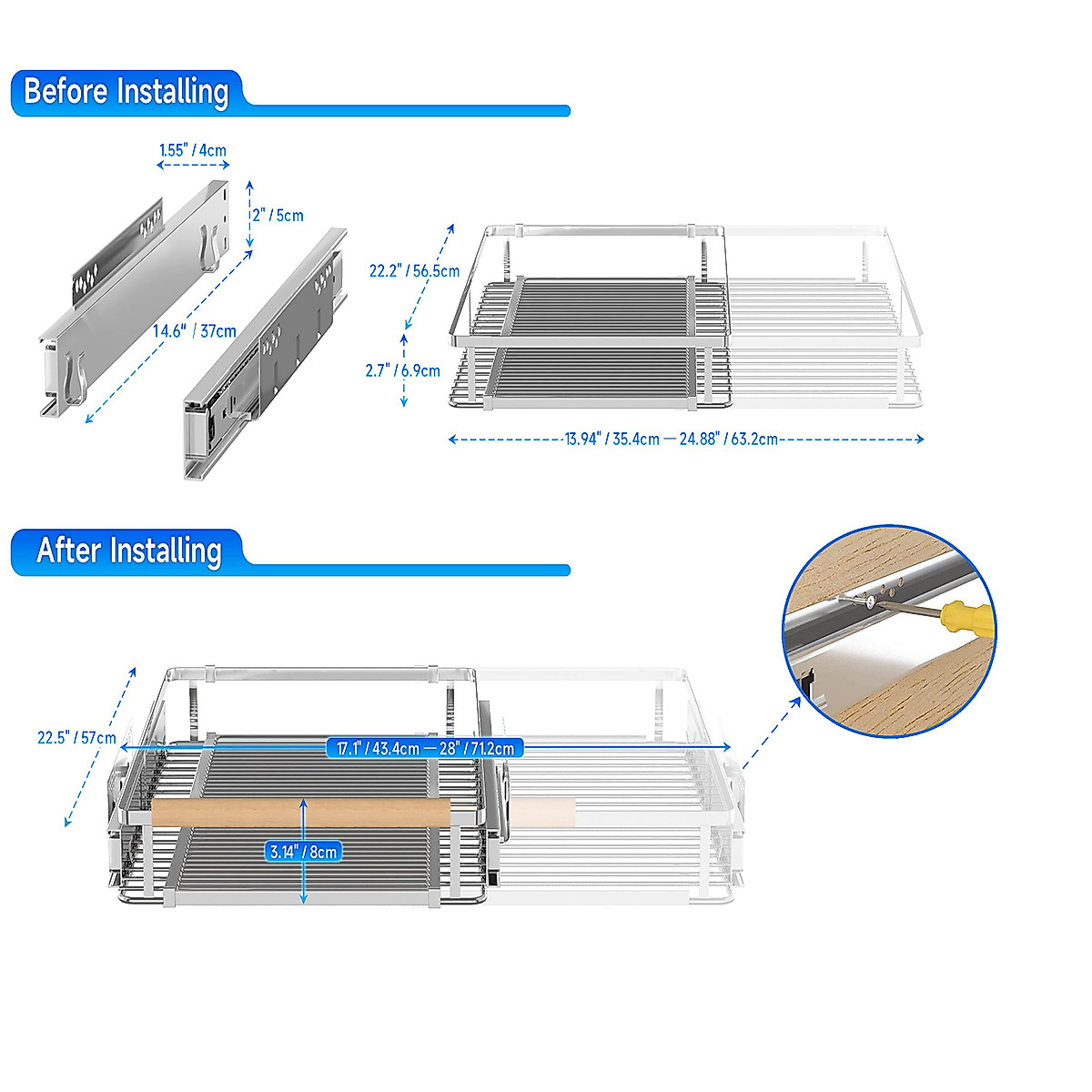 Before Installing

1.55" / 4cm

2" / 5cm

14.6" / 37cm

22.2" / 56.5cm

2.7" / 6.9cm

13.94" / 35.4cm — 24.88" / 63.2cm

After Installing

22.5" / 57cm

17.1" / 43.4cm — 28" / 71.2cm

3.14" / 8cm