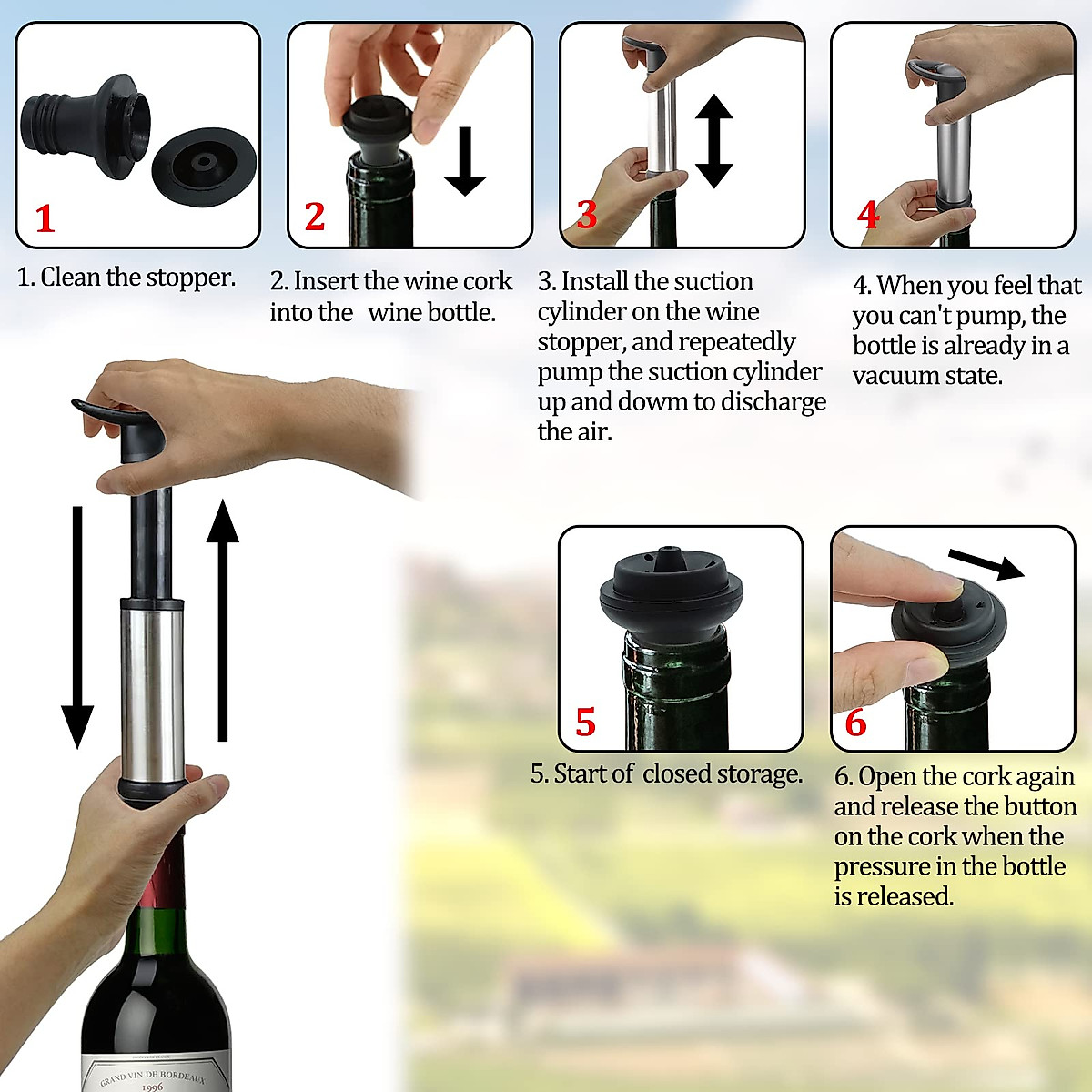 1

2

3

4

1. Clean the stopper.

2. Insert the wine cork into the wine bottle.

3. Install the suction cylinder on the wine stopper, and repeatedly pump the suction cylinder up and dowm to discharge the air.

4. When you feel that you can't pump, the bottle is already in a vacuum state.

5

6

5. Start of closed storage.

6. Open the cork again and release the button on the cork when the pressure in the bottle is released.

GRAND VIN DE BORDEAUX
1996