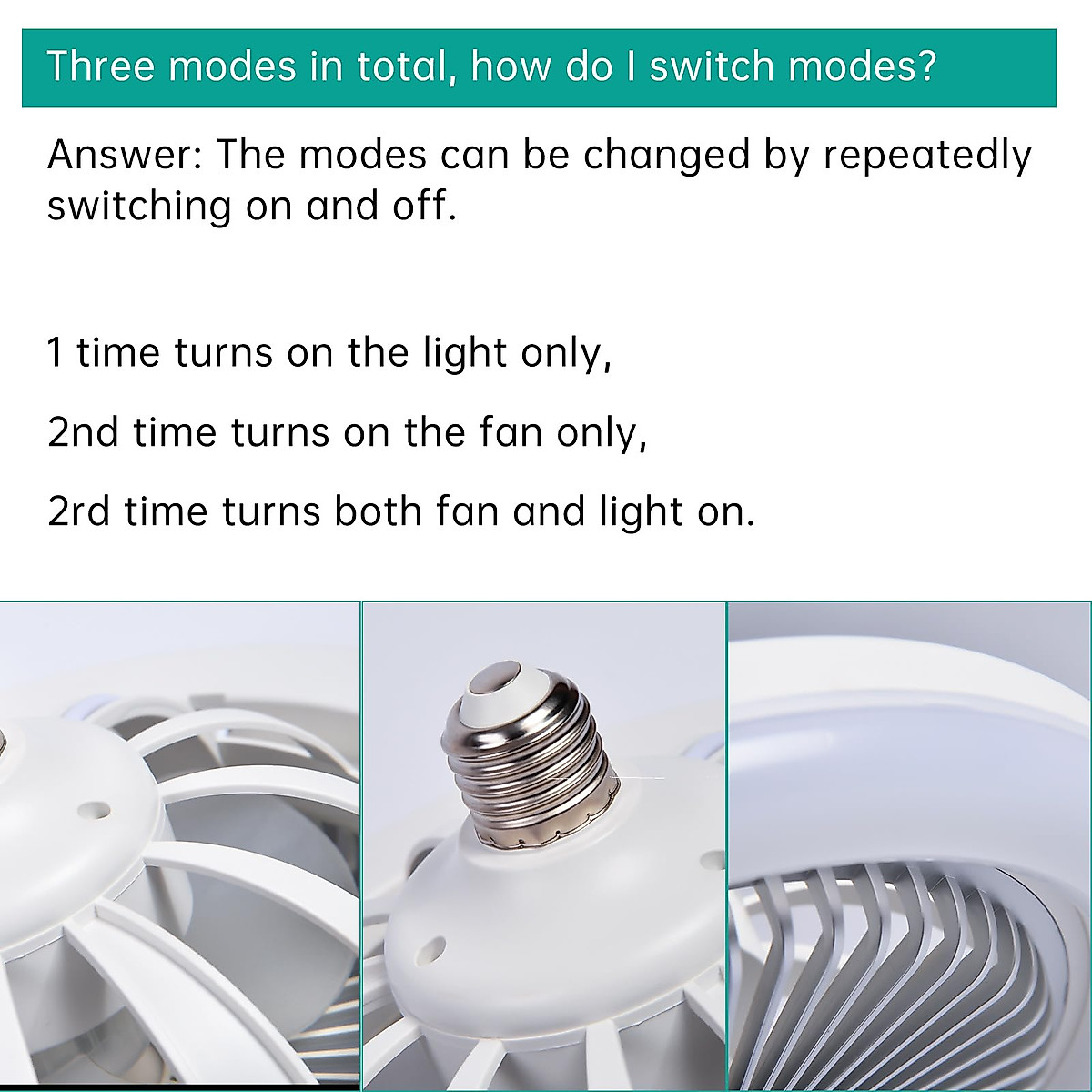 Three modes in total, how do I switch modes?

Answer: The modes can be changed by repeatedly switching on and off.

1 time turns on the light only,

2nd time turns on the fan only,

2rd time turns both fan and light on.