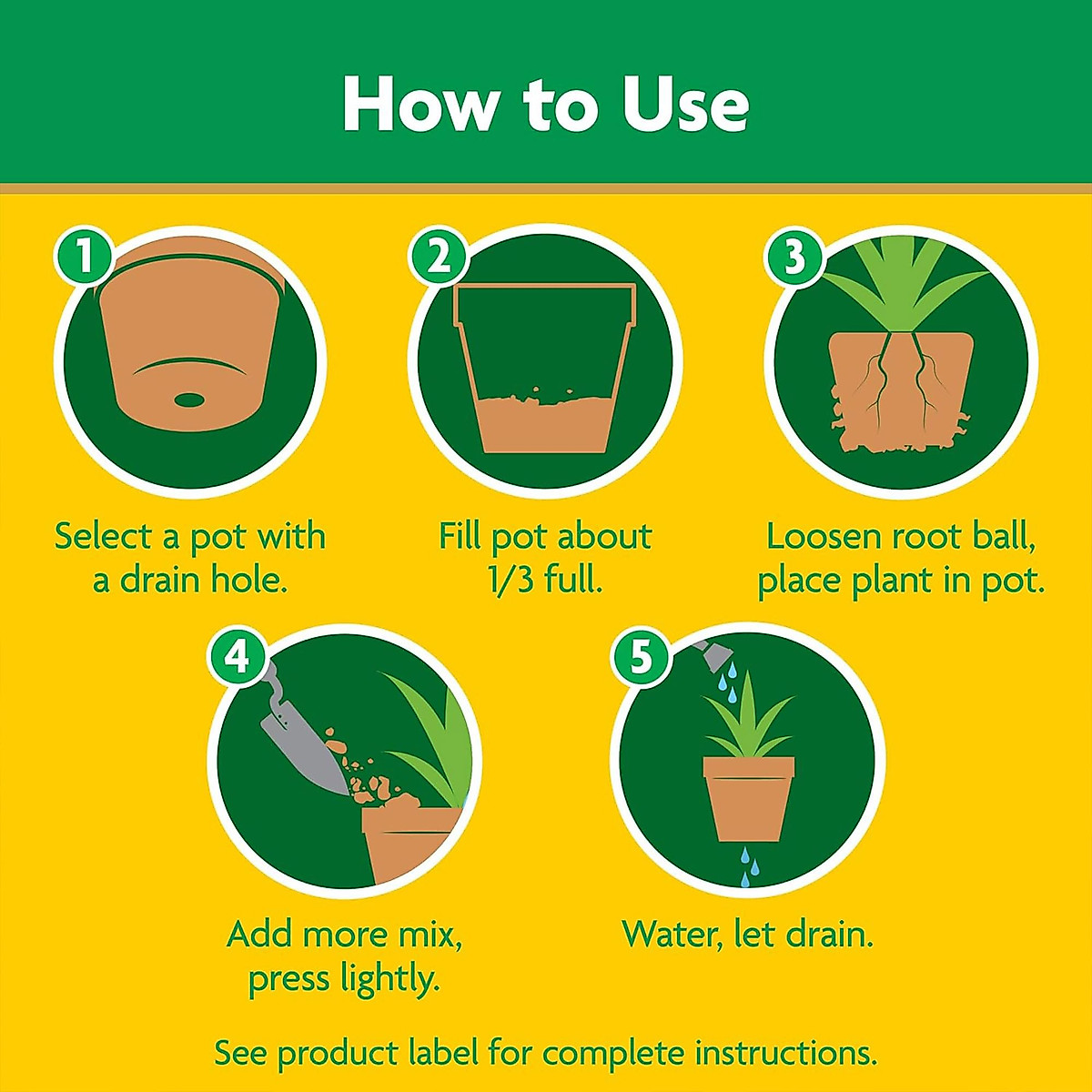 How to Use

1

Select a pot with a drain hole.

2

Fill pot about 1/3 full.

3

Loosen root ball, place plant in pot.

4

Add more mix, press lightly.

5

Water, let drain.

See product label for complete instructions.