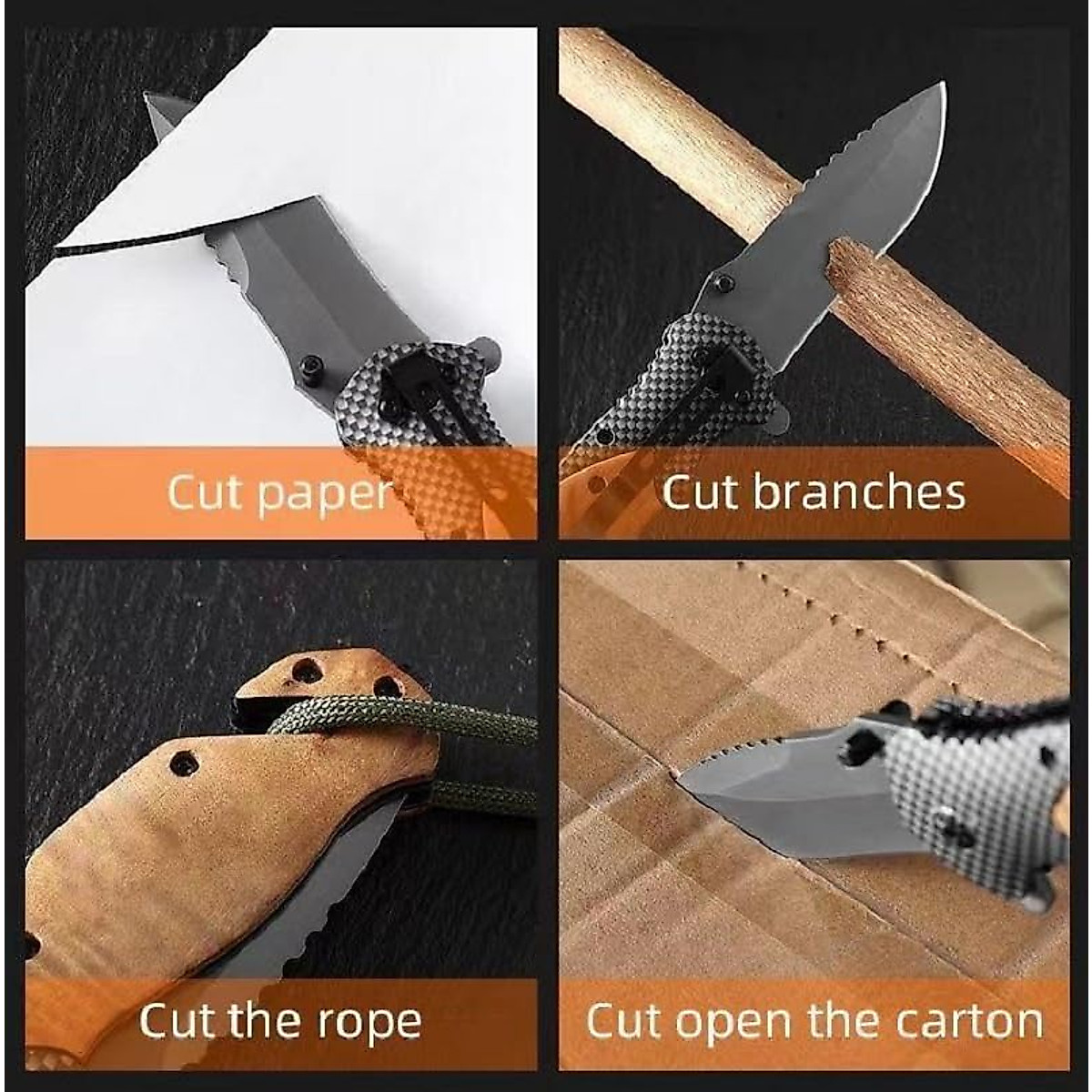 Cut paper

Cut branches

Cut the rope

Cut open the carton