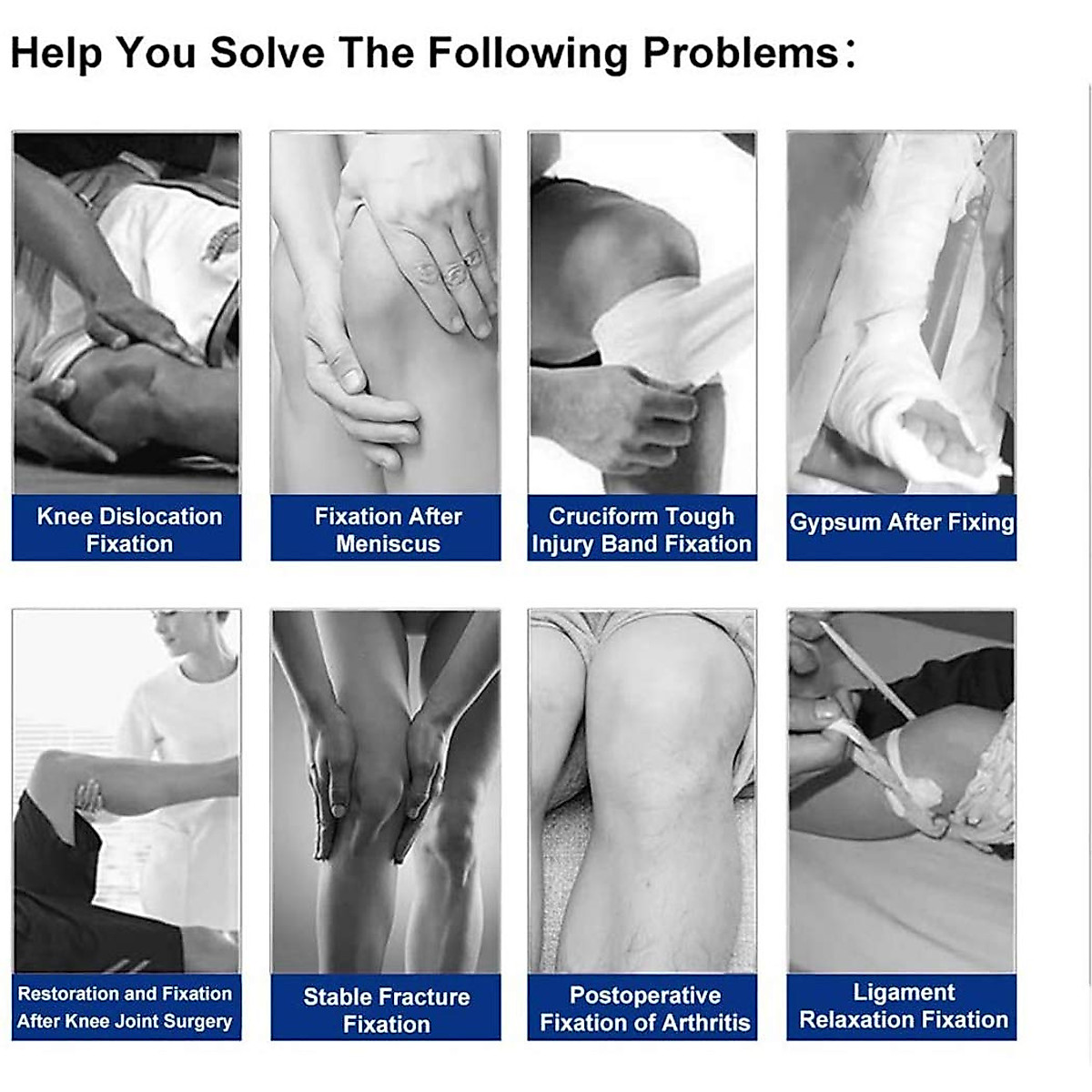 Help You Solve The Following Problems：

Knee Dislocation Fixation

Fixation After Meniscus

Cruciform Tough Injury Band Fixation

Gypsum After Fixing

Restoration and Fixation After Knee Joint Surgery

Stable Fracture Fixation

Postoperative Fixation of Arthritis

Ligament Relaxation Fixation