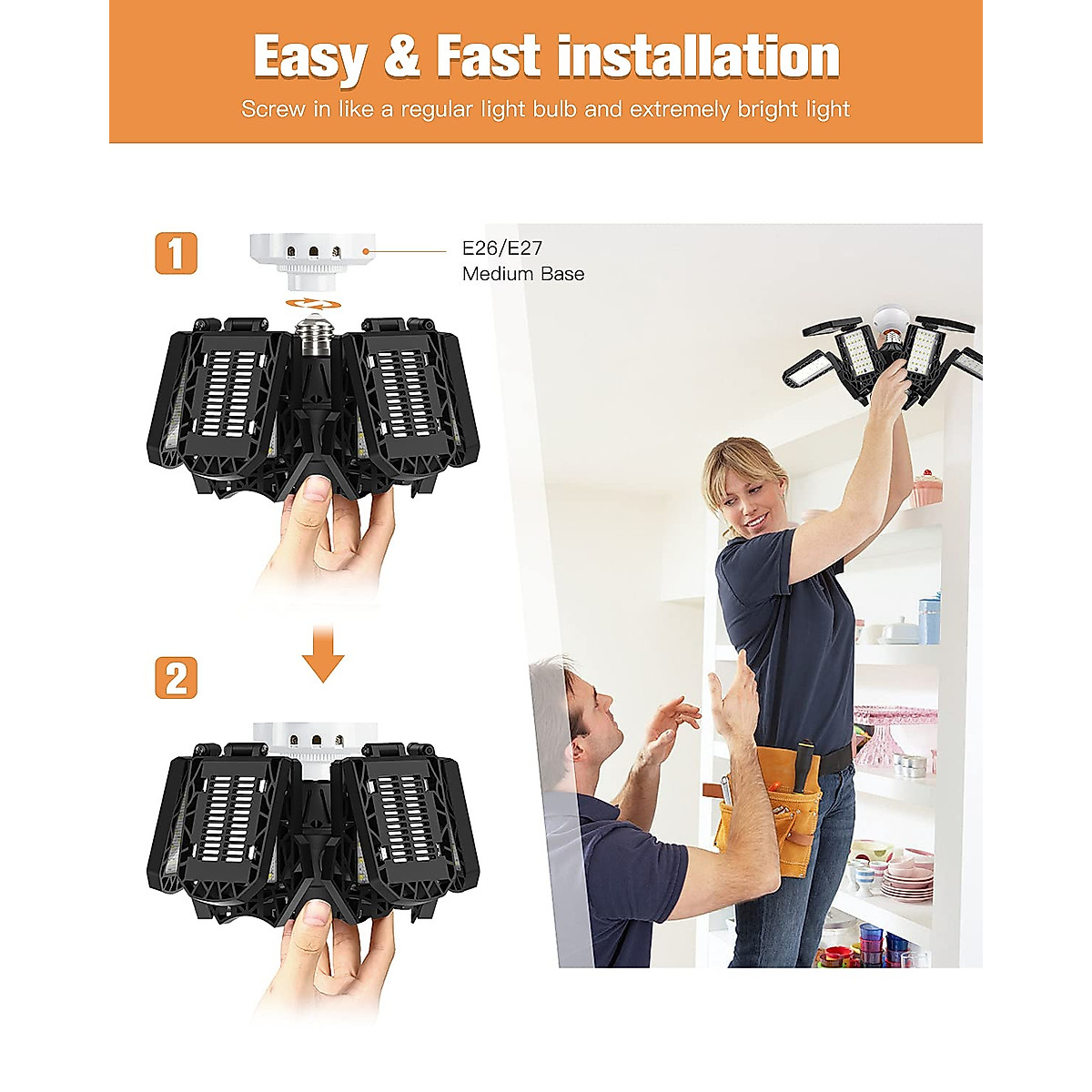 Easy & Fast installation

Screw in like a regular light bulb and extremely bright light

1

E26/E27
Medium Base

2