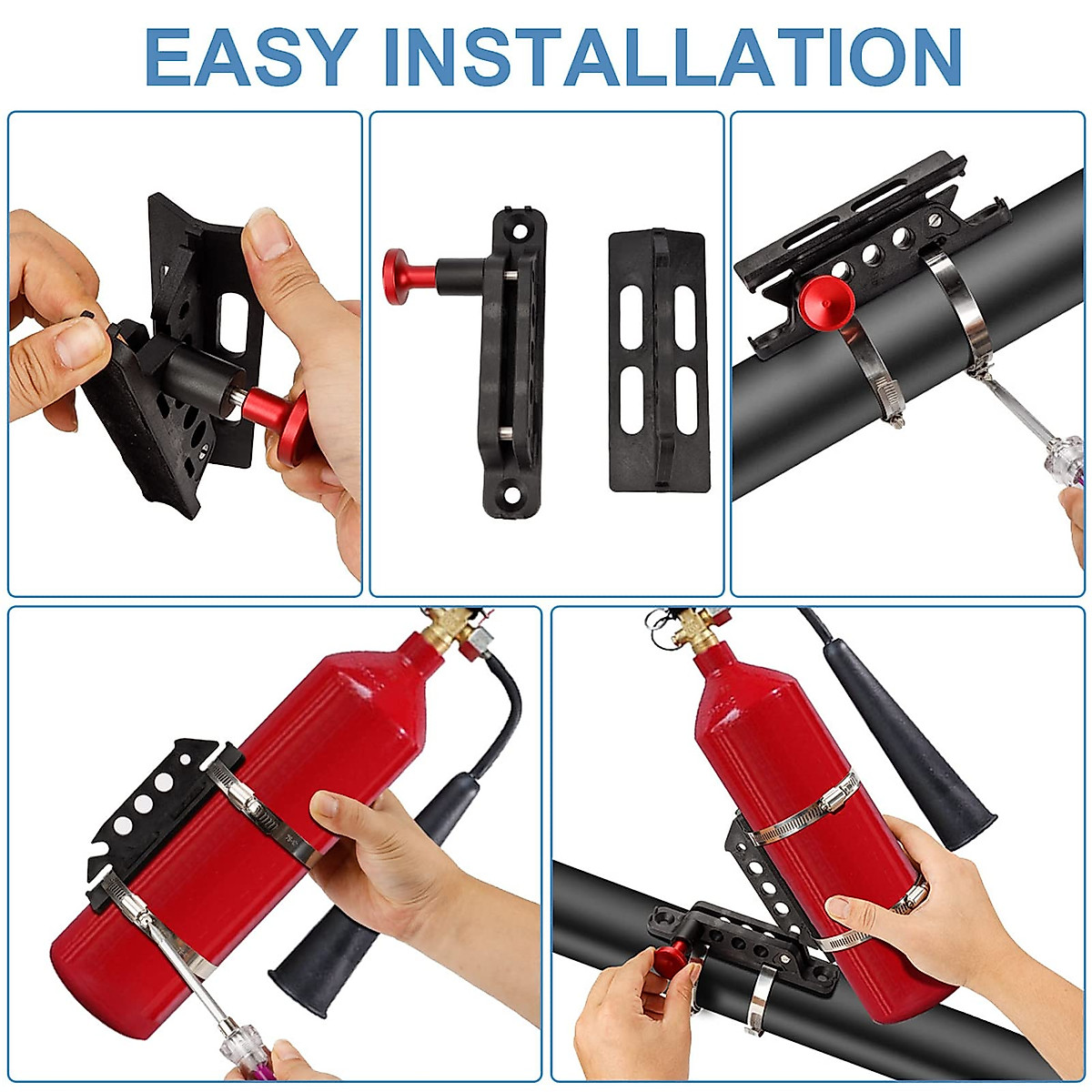 EASY INSTALLATION