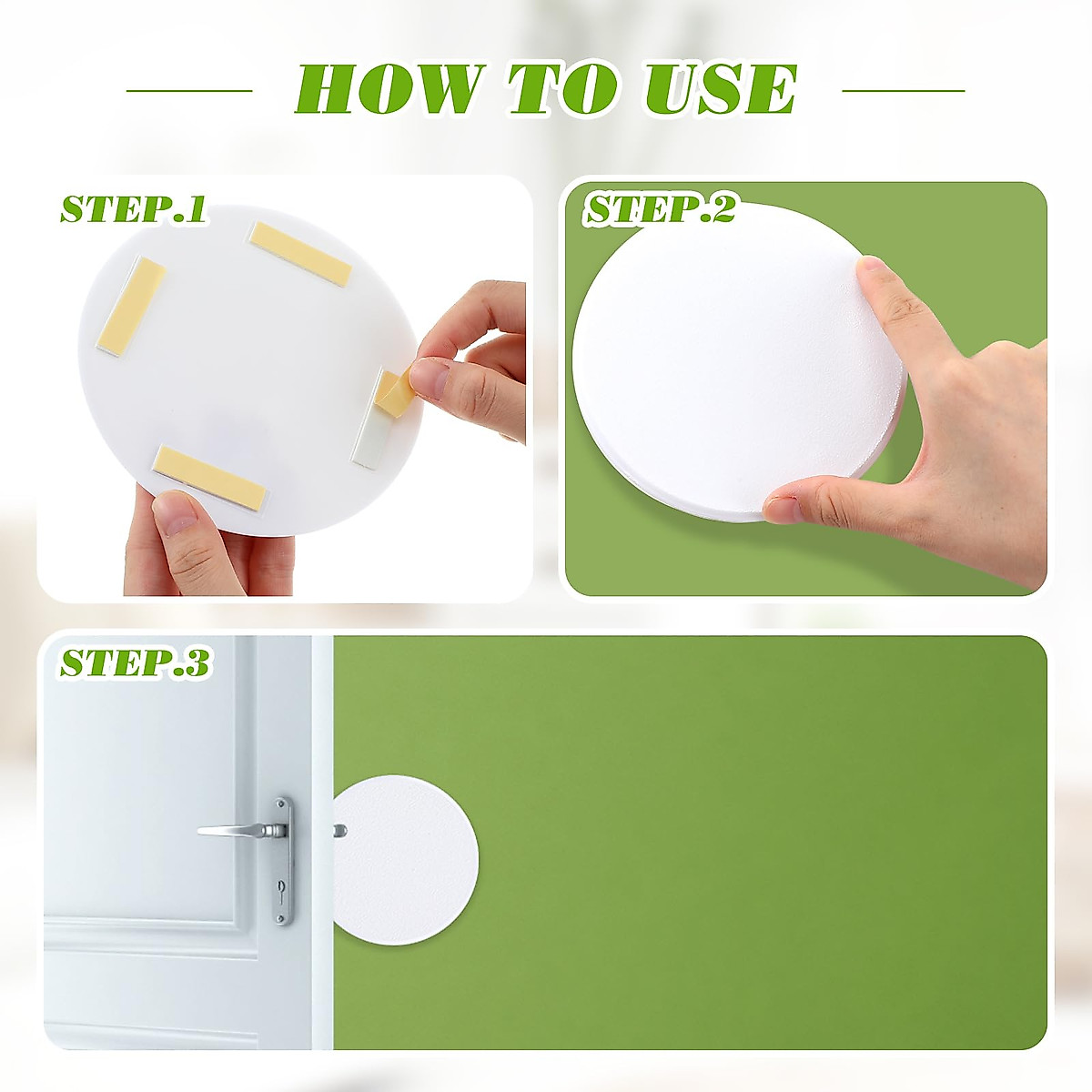 HOW TO USE

STEP.1

STEP.2

STEP.3